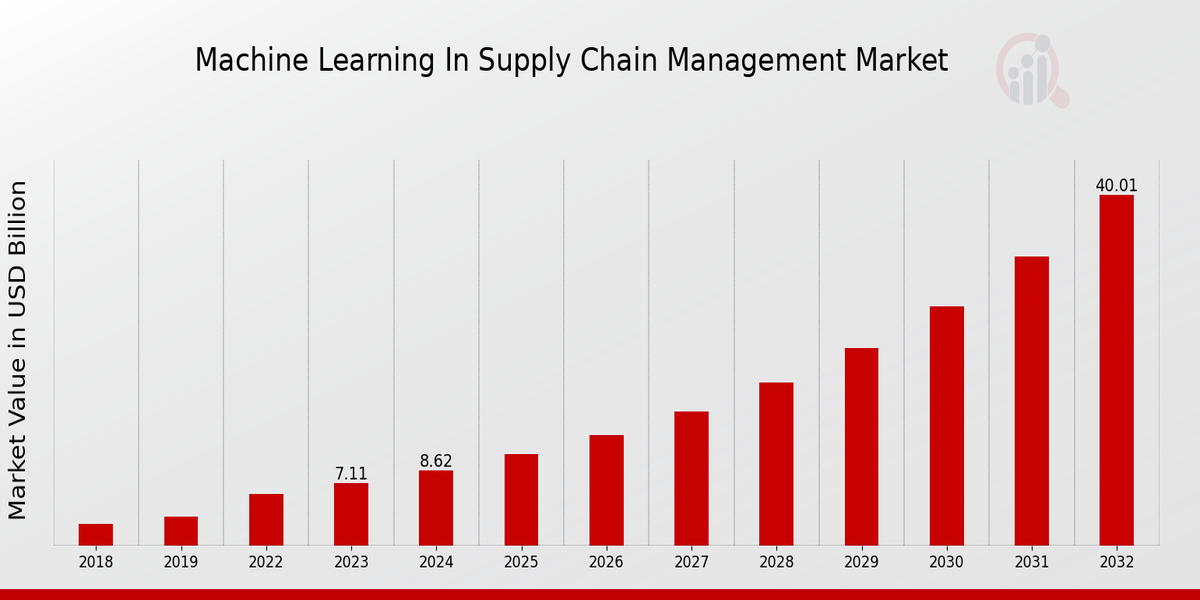 Machine Learning In Supply Chain Management Market

Market Value in USD Billion

7.11
8.62
40.01

2018
2019
2022
2023
2024
2025
2026
2027
2028
2029
2030
2031
2032