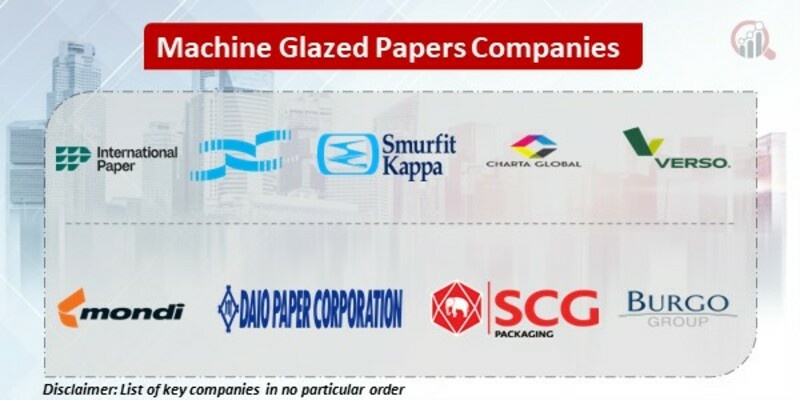 Machine Glazed Papers Companies

International Paper

Smurfit Kappa

CHARTA GLOBAL

VERSO.

mondi

DAIO PAPER CORPORATION

SCG PACKAGING

BURGO GROUP

Disclaimer: List of key companies in no particular order