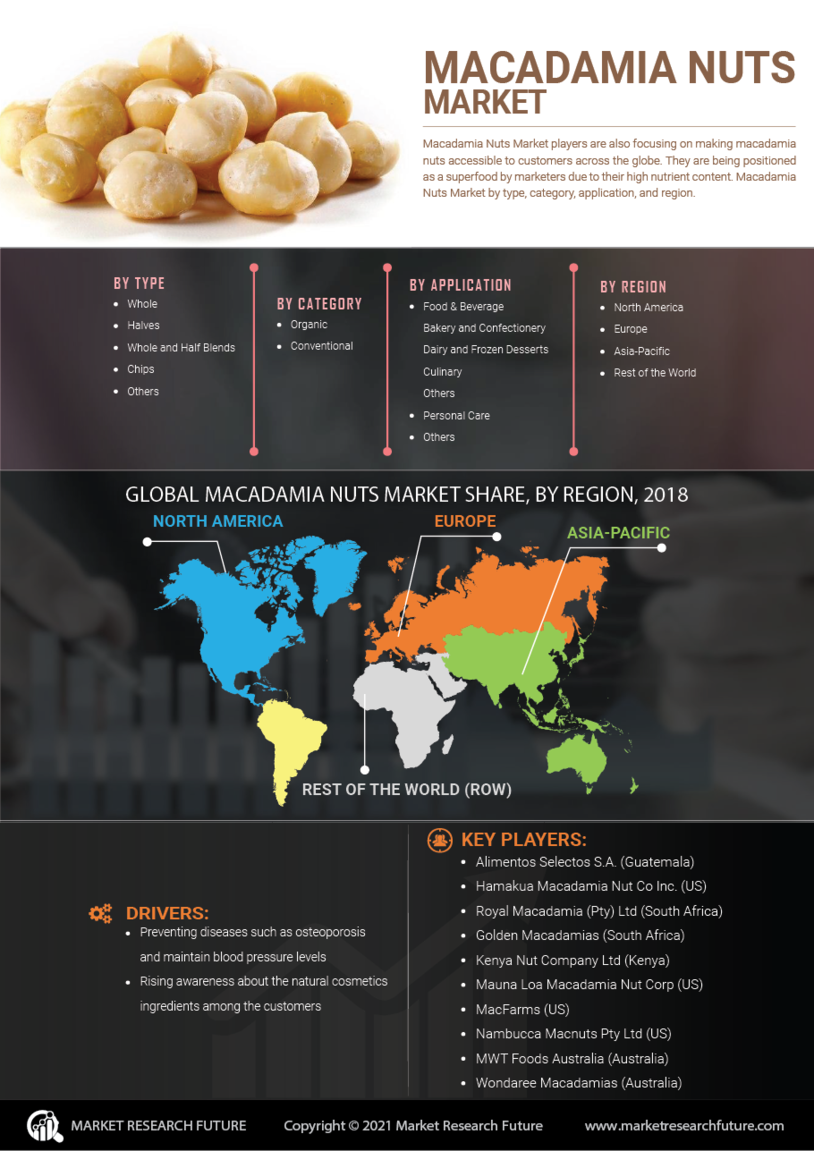 MACADAMIA NUTS MARKET

Macadamia Nuts Market players are also focusing on making macadamia nuts accessible to customers across the globe. They are being positioned as a superfood by marketers due to their high nutrient content. Macadamia Nuts Market by type, category, application, and region.

BY TYPE
- Whole
- Halves
- Whole and Half Blends
- Chips
- Others

BY CATEGORY
- Organic
- Conventional

BY APPLICATION
- Food & Beverage
Bakery and Confectionery
Dairy and Frozen Desserts
Culinary
Others
- Personal Care
- Others

BY REGION
- North America
- Europe
- Asia-Pacific
- Rest of the World

GLOBAL MACADAMIA NUTS MARKET SHARE, BY REGION, 2018

NORTH AMERICA

EUROPE

ASIA-PACIFIC

REST OF THE WORLD (ROW)

DRIVERS:
- Preventing diseases such as osteoporosis and maintain blood pressure levels
- Rising awareness about the natural cosmetics ingredients among the customers

KEY PLAYERS:
- Alimentos Selectos S.A. (Guatemala)
- Hamakua Macadamia Nut Co Inc. (US)
- Royal Macadamia (Pty) Ltd (South Africa)
- Golden Macadamias (South Africa)
- Kenya Nut Company Ltd (Kenya)
- Mauna Loa Macadamia Nut Corp (US)
- MacFarms (US)
- Nambucca Macnuts Pty Ltd (US)
- MWT Foods Australia (Australia)
- Wondaree Macadamias (Australia)

MARKET RESEARCH FUTURE

Copyright © 2021 Market Research Future

www.marketresearchfuture.com