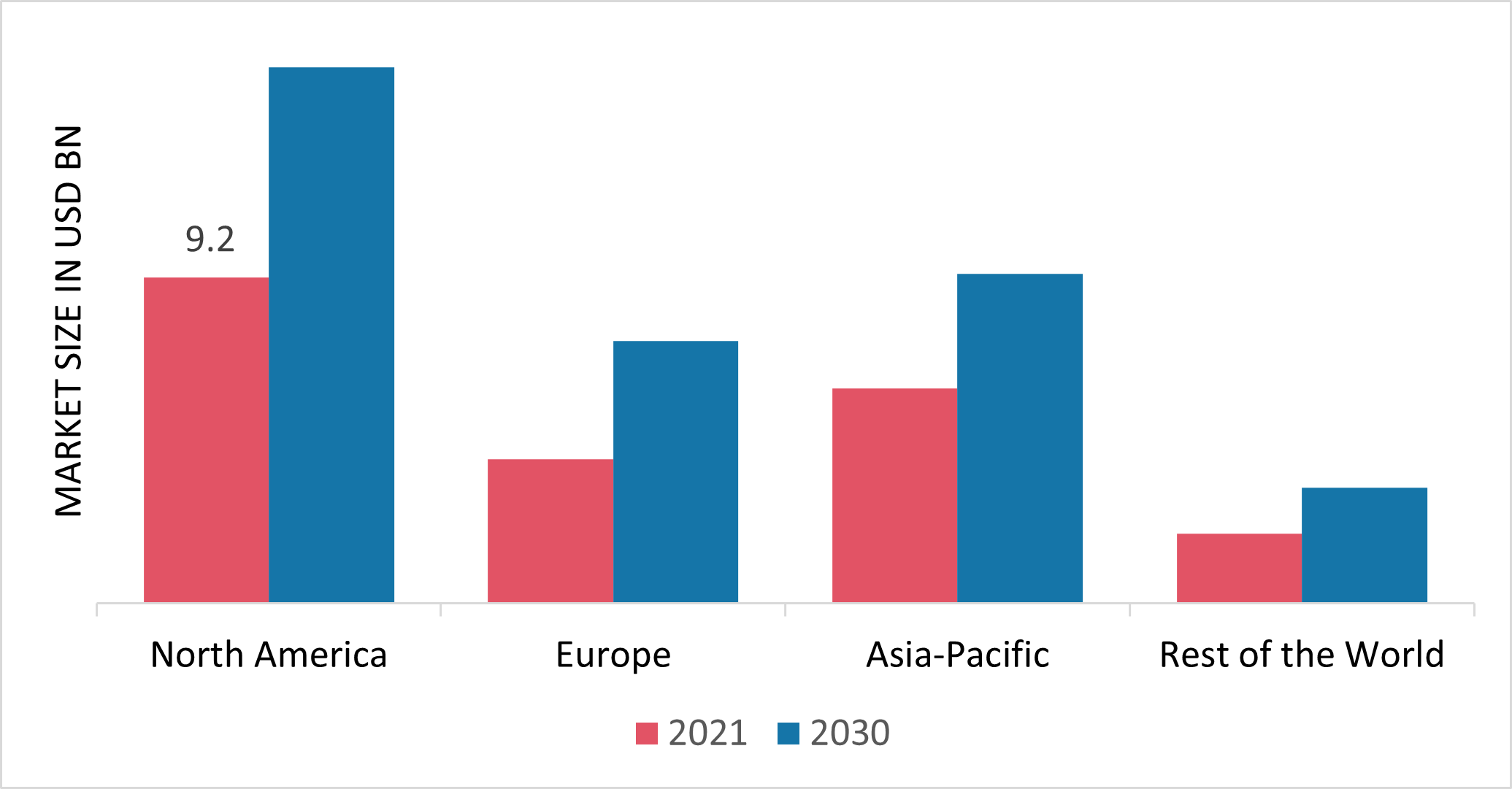 MARKET SIZE IN USD BN

9.2

North America

Europe

Asia-Pacific

Rest of the World

2021 2030