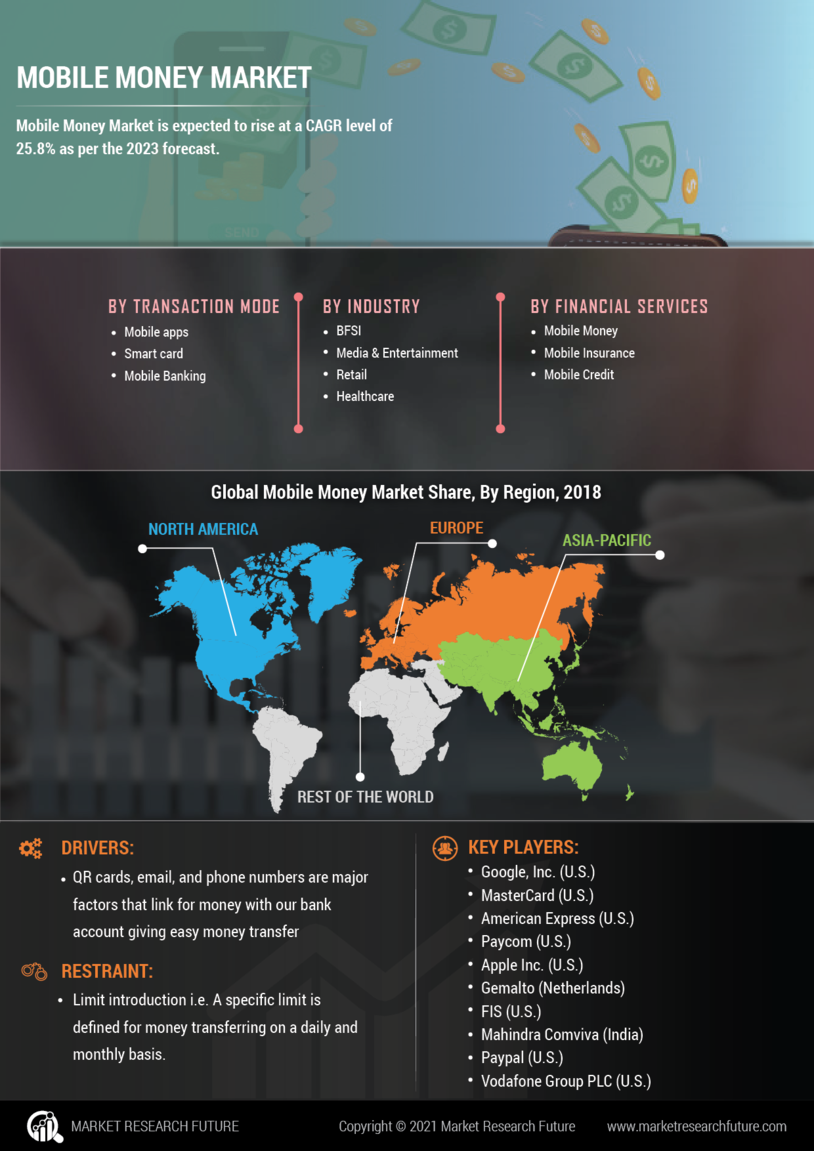 MOBILE MONEY MARKET

Mobile Money Market is expected to rise at a CAGR level of 25.8% as per the 2023 forecast.

SEND

BY TRANSACTION MODE
• Mobile apps
• Smart card
• Mobile Banking

BY INDUSTRY
• BFSI
• Media & Entertainment
• Retail
• Healthcare

BY FINANCIAL SERVICES
• Mobile Money
• Mobile Insurance
• Mobile Credit

Global Mobile Money Market Share, By Region, 2018

NORTH AMERICA
EUROPE
ASIA-PACIFIC
REST OF THE WORLD

DRIVERS:
• QR cards, email, and phone numbers are major factors that link for money with our bank account giving easy money transfer

RESTRAINT:
• Limit introduction i.e. A specific limit is defined for money transferring on a daily and monthly basis.

KEY PLAYERS:
• Google, Inc. (U.S.)
• MasterCard (U.S.)
• American Express (U.S.)
• Paycom (U.S.)
• Apple Inc. (U.S.)
• Gemalto (Netherlands)
• FIS (U.S.)
• Mahindra Comviva (India)
• Paypal (U.S.)
• Vodafone Group PLC (U.S.)

MARKET RESEARCH FUTURE

Copyright © 2021 Market Research Future

www.marketresearchfuture.com