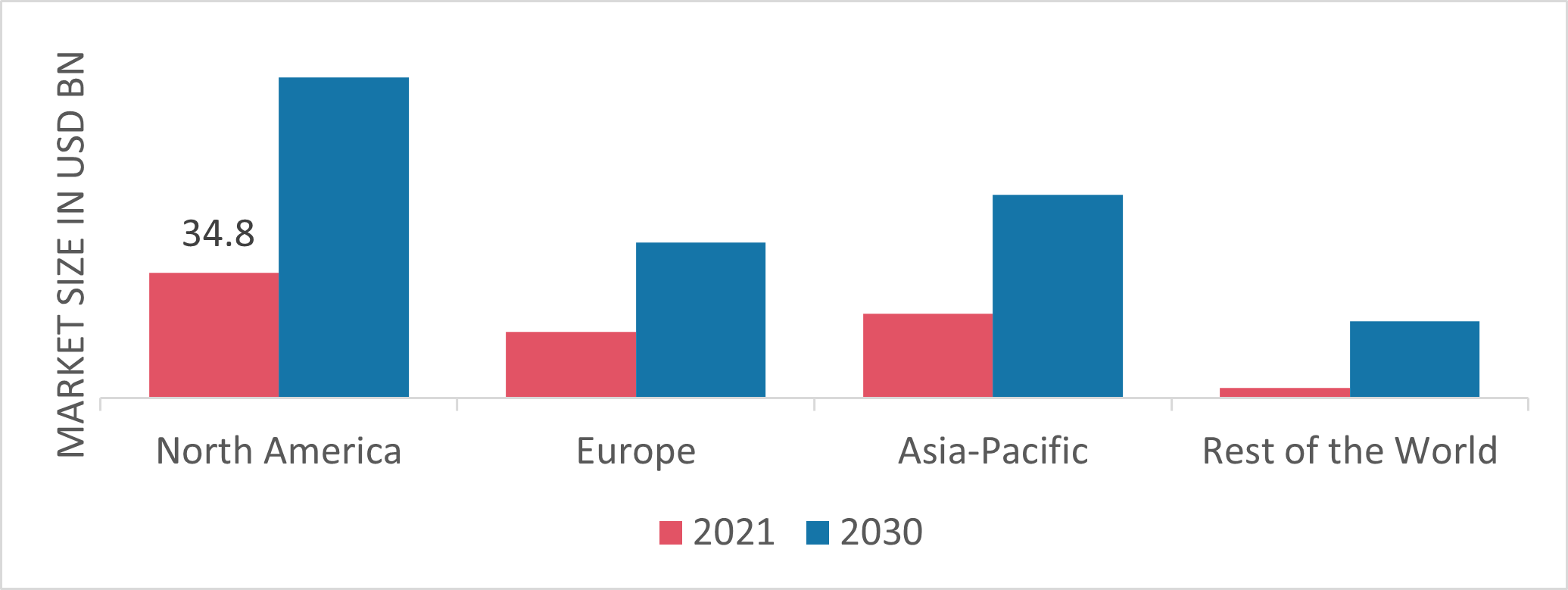 MARKET SIZE IN USD BN

34.8

North America

Europe

Asia-Pacific

Rest of the World

2021 2030