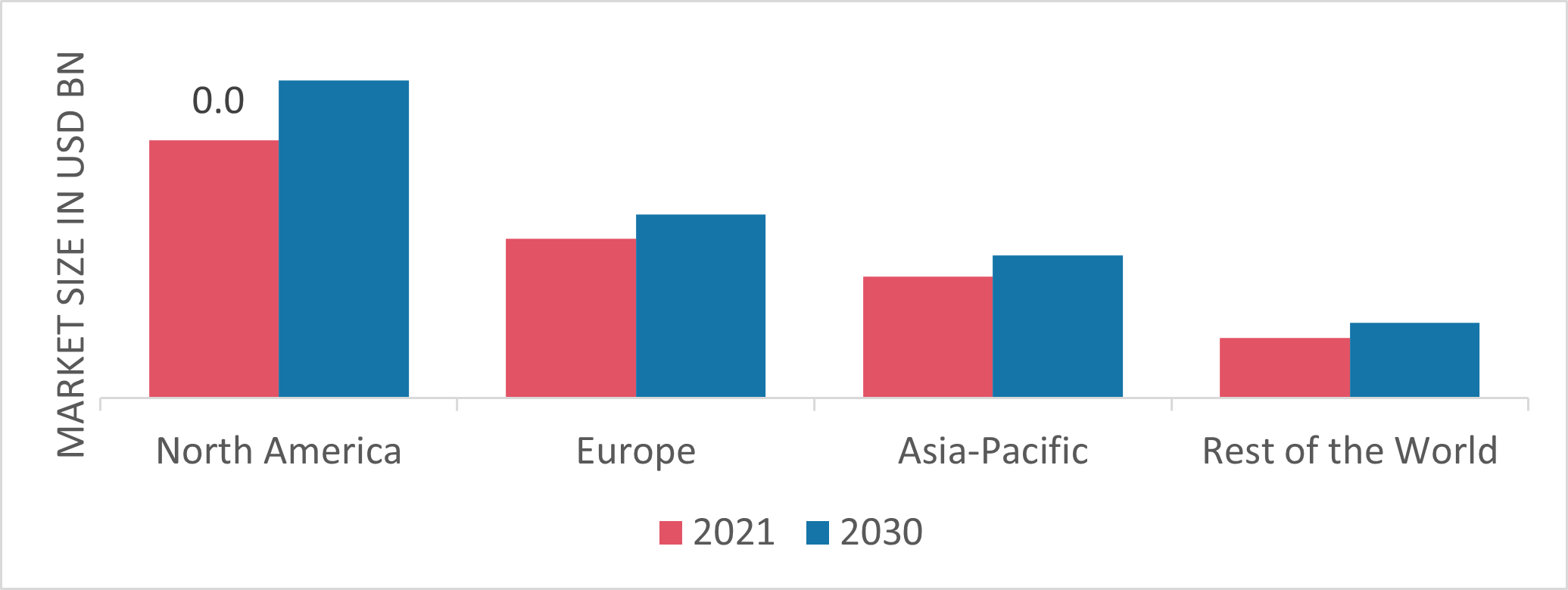 MARKET SIZE IN USD BN

0.0

North America
Europe
Asia-Pacific
Rest of the World

2021 2030