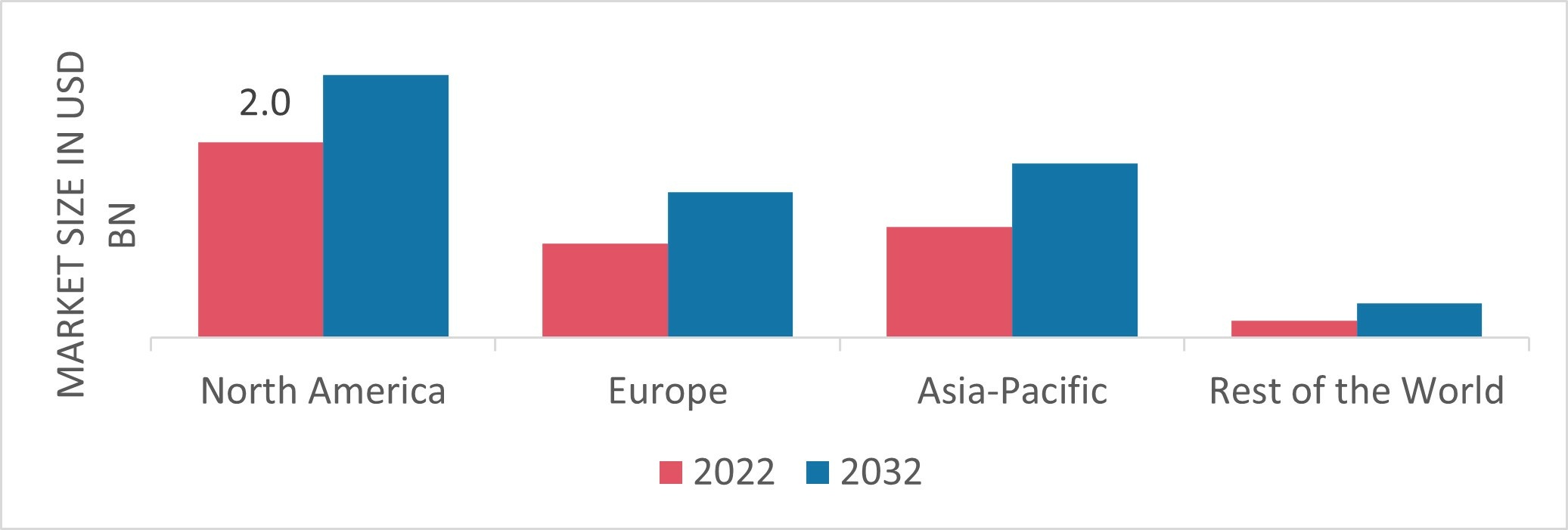 MARKET SIZE IN USD BN

2.0

North America

Europe

Asia-Pacific

Rest of the World

2022 2032