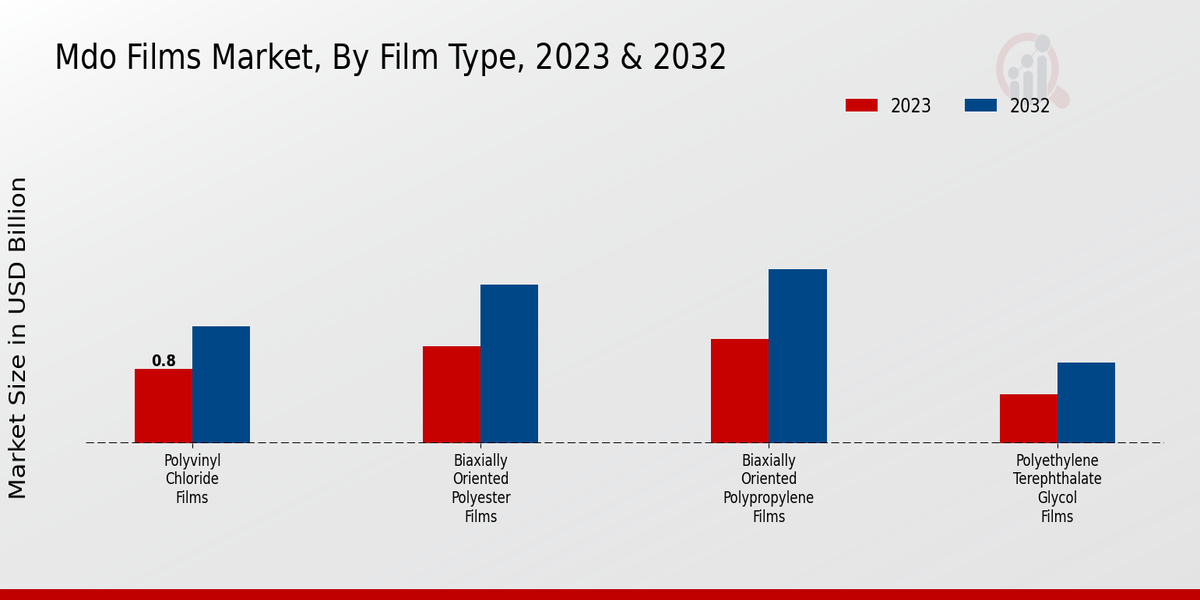 Mdo Films Market, By Film Type, 2023 & 2032

2023
2032

Market Size in USD Billion

0.8

Polyvinyl Chloride Films

Biaxially Oriented Polyester Films

Biaxially Oriented Polypropylene Films

Polyethylene Terephthalate Glycol Films