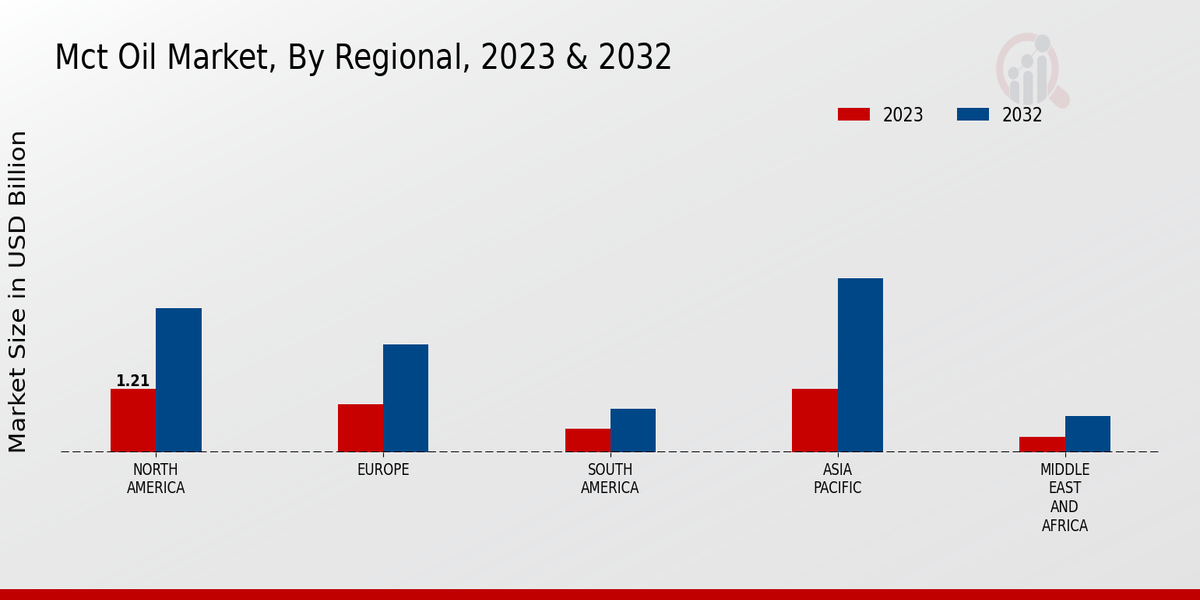 Mct Oil Market, By Regional, 2023 & 2032

2023
2032

Market Size in USD Billion

1.21

NORTH AMERICA
EUROPE
SOUTH AMERICA
ASIA PACIFIC
MIDDLE EAST AND AFRICA