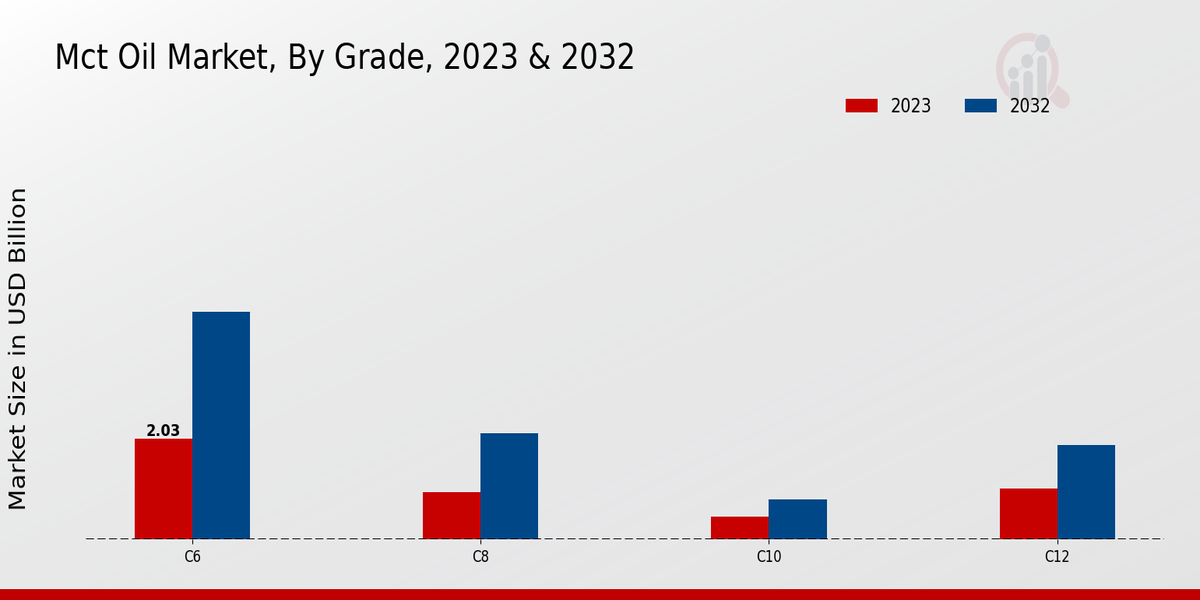 Mct Oil Market, By Grade, 2023 & 2032

2023
2032

Market Size in USD Billion

2.03

C6
C8
C10
C12