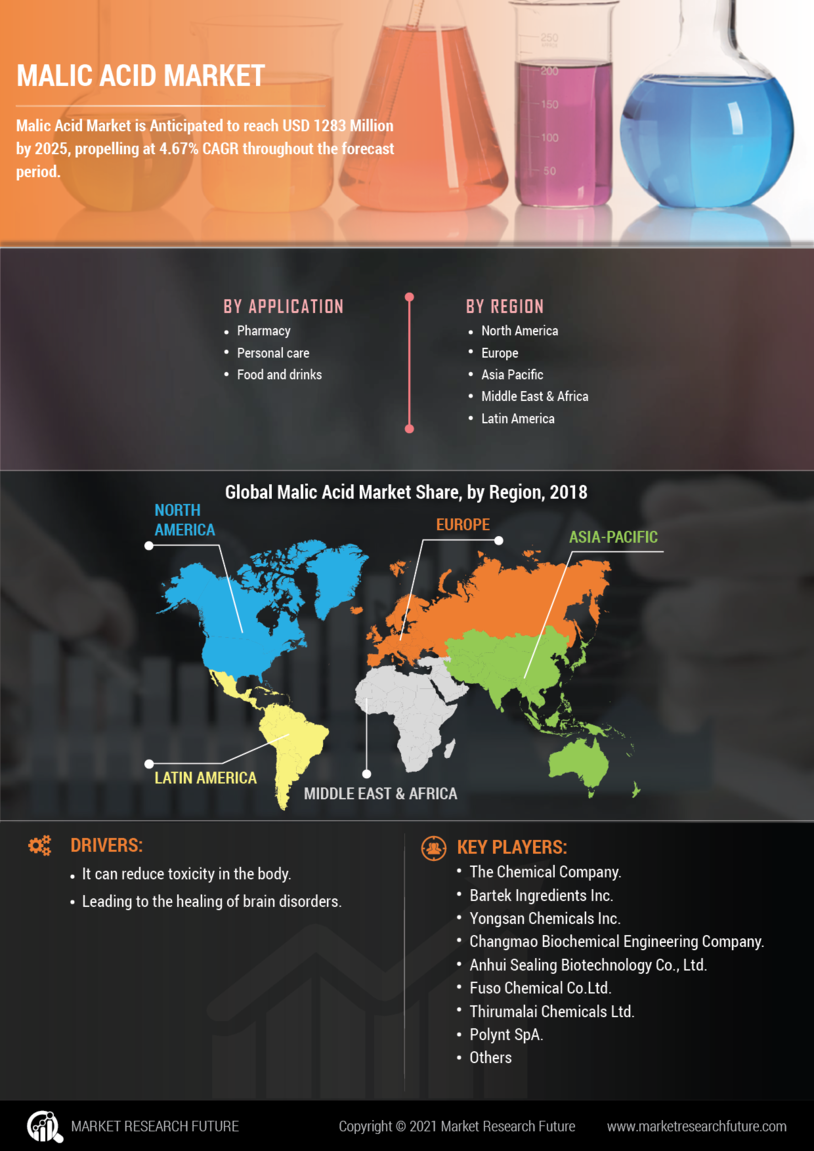 MALIC ACID MARKET

Malic Acid Market is Anticipated to reach USD 1283 Million by 2025, propelling at 4.67% CAGR throughout the forecast period.

250
200
150
100
50

BY APPLICATION
- Pharmacy
- Personal care
- Food and drinks

BY REGION
- North America
- Europe
- Asia Pacific
- Middle East & Africa
- Latin America

Global Malic Acid Market Share, by Region, 2018

NORTH AMERICA
EUROPE
ASIA-PACIFIC
LATIN AMERICA
MIDDLE EAST & AFRICA

DRIVERS:
- It can reduce toxicity in the body.
- Leading to the healing of brain disorders.

KEY PLAYERS:
- The Chemical Company.
- Bartek Ingredients Inc.
- Yongsan Chemicals Inc.
- Changmao Biochemical Engineering Company.
- Anhui Sealing Biotechnology Co., Ltd.
- Fuso Chemical Co.Ltd.
- Thirumalai Chemicals Ltd.
- Polynt SpA.
- Others

MARKET RESEARCH FUTURE
Copyright © 2021 Market Research Future
www.marketresearchfuture.com