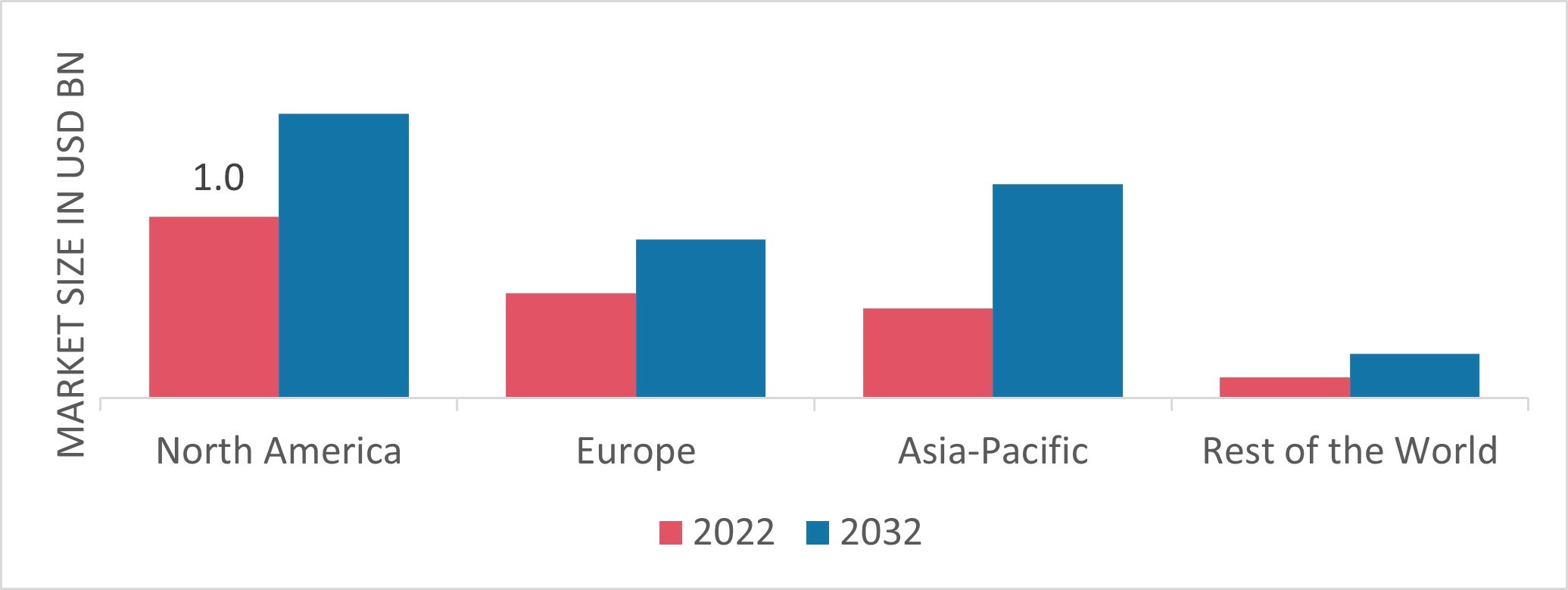 MARKET SIZE IN USD BN

1.0

North America
Europe
Asia-Pacific
Rest of the World

2022 2032