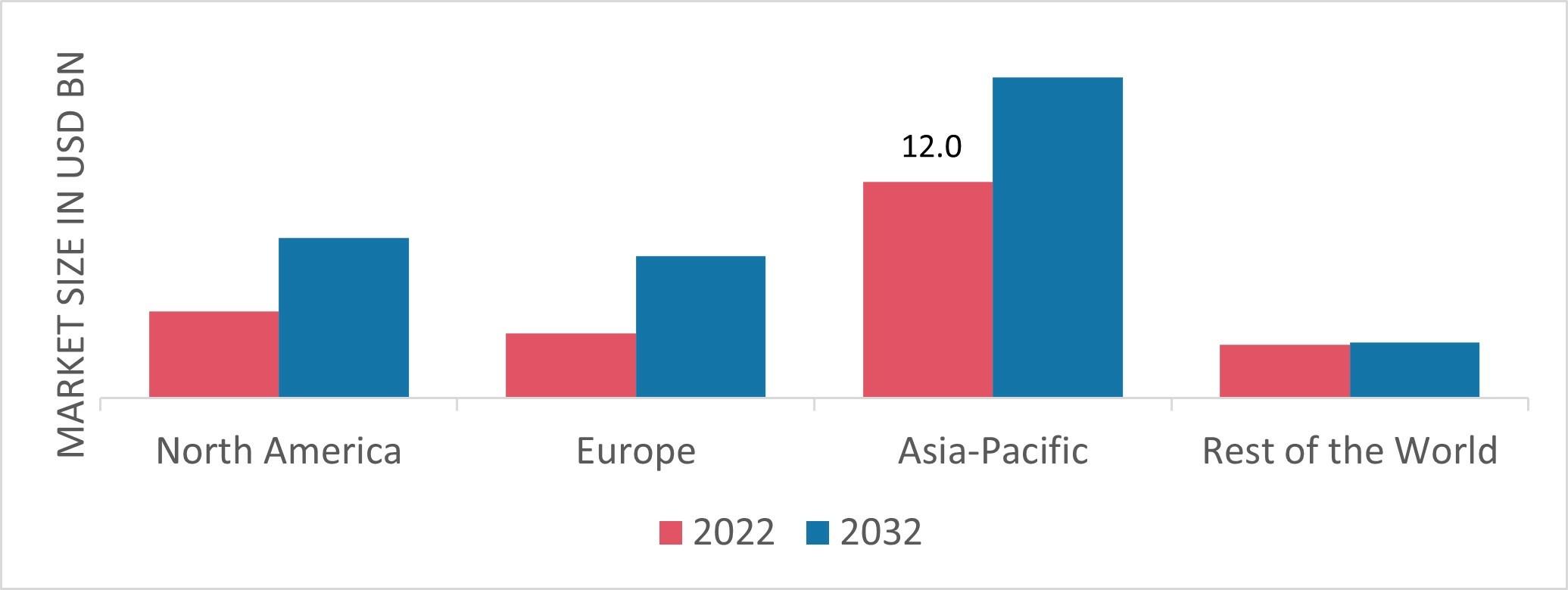 MARKET SIZE IN USD BN

12.0

North America
Europe
Asia-Pacific
Rest of the World

2022 2032