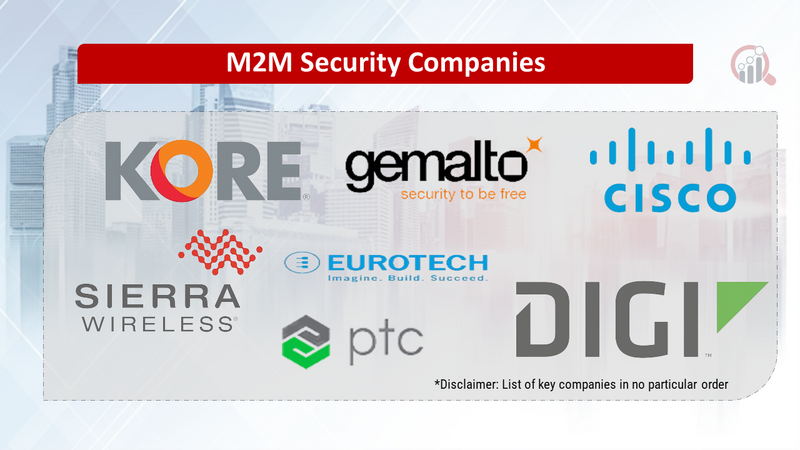 M2M Security Companies

KORE

gemalto
security to be free

CISCO

SIERRA
WIRELESS

EUROTECH
Imagine. Build. Succeed.

ptc

DIGI

*Disclaimer: List of key companies in no particular order