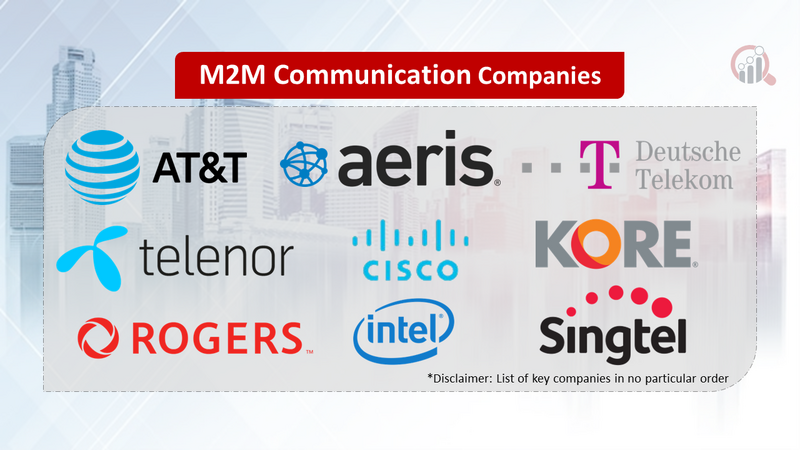 M2M Communication Companies

AT&T

aeris

T Deutsche Telekom

telenor

CISCO

KORE

ROGERS

intel

Singtel

*Disclaimer: List of key companies in no particular order