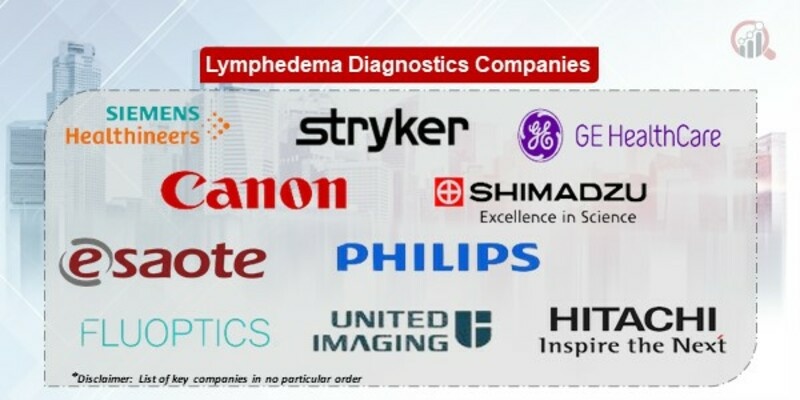 Lymphedema Diagnostics Companies

SIEMENS Healthineers

stryker

GE HealthCare

Canon

SHIMADZU Excellence in Science

esaote

PHILIPS

FLUOPTICS

UNITED IMAGING

HITACHI Inspire the Next

*Disclaimer: List of key companies in no particular order