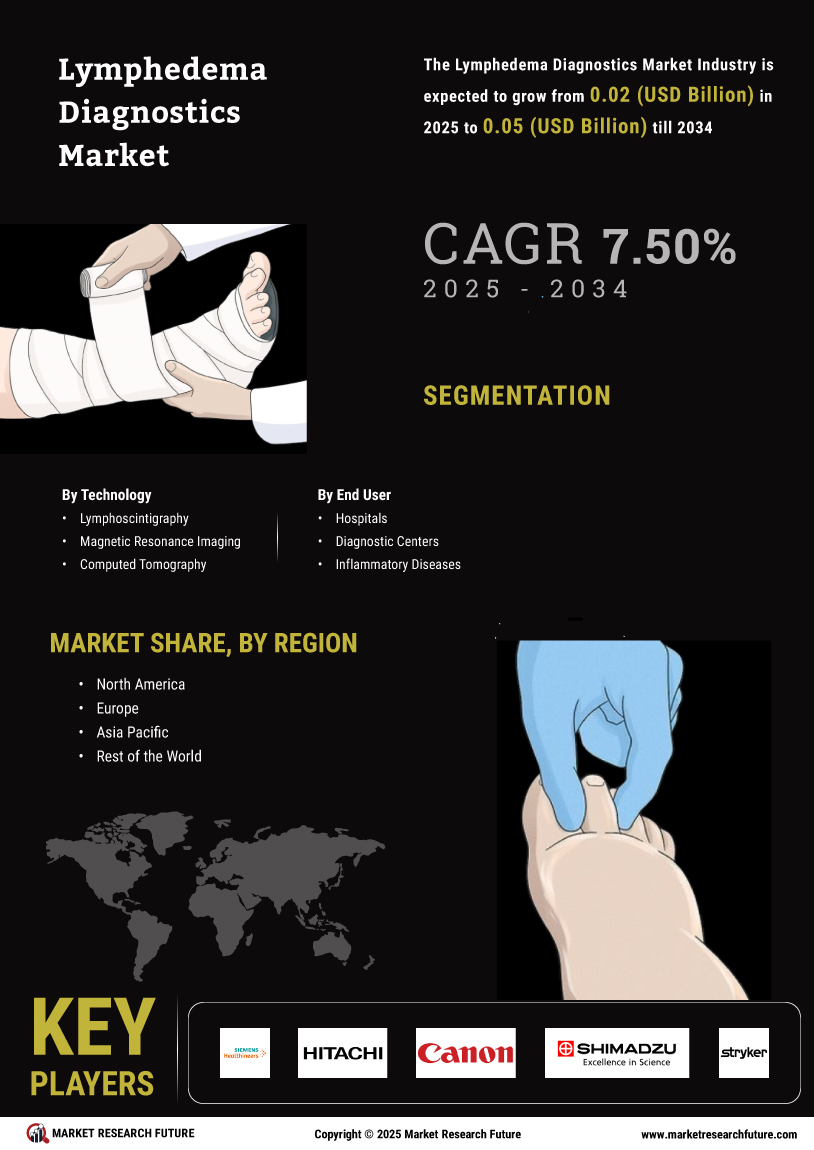 Lymphedema Diagnostics Market

The Lymphedema Diagnostics Market Industry is expected to grow from 0.02 (USD Billion) in 2025 to 0.05 (USD Billion) till 2034

CAGR 7.50%
2025 - 2034

SEGMENTATION

By Technology
• Lymphoscintigraphy
• Magnetic Resonance Imaging
• Computed Tomography

By End User
• Hospitals
• Diagnostic Centers
• Inflammatory Diseases

MARKET SHARE, BY REGION
• North America
• Europe
• Asia Pacific
• Rest of the World

KEY PLAYERS

SIEMENS Healthineers
HITACHI
Canon
SHIMADZU Excellence in Science
stryker

MARKET RESEARCH FUTURE
Copyright © 2025 Market Research Future
www.marketresearchfuture.com