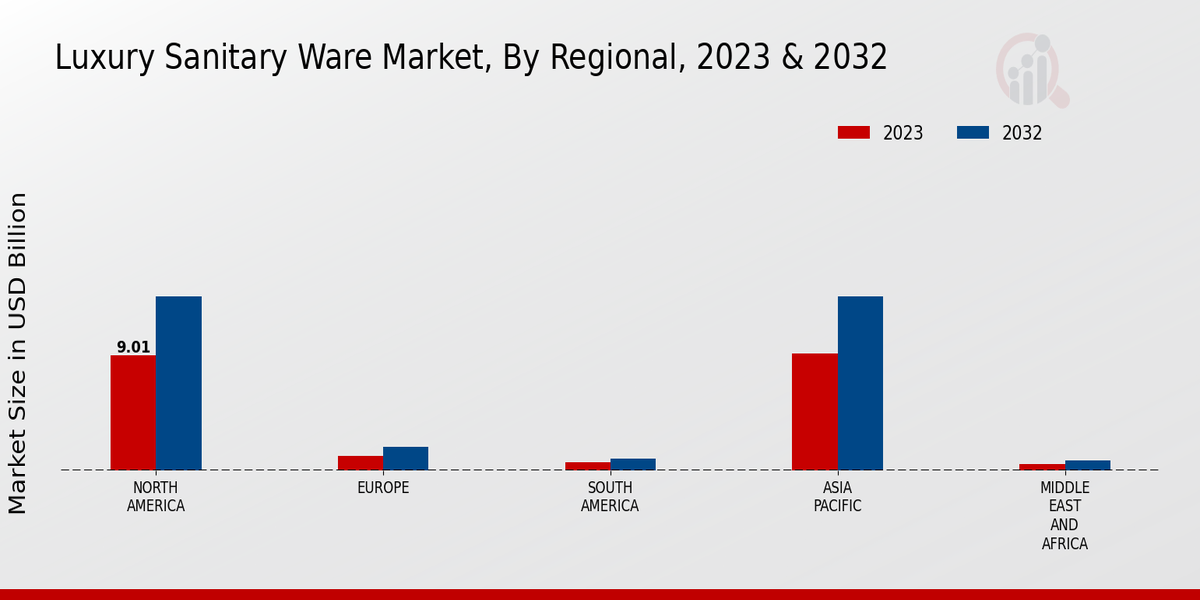 Luxury Sanitary Ware Market, By Regional, 2023 & 2032

2023
2032

Market Size in USD Billion

9.01

NORTH AMERICA
EUROPE
SOUTH AMERICA
ASIA PACIFIC
MIDDLE EAST AND AFRICA