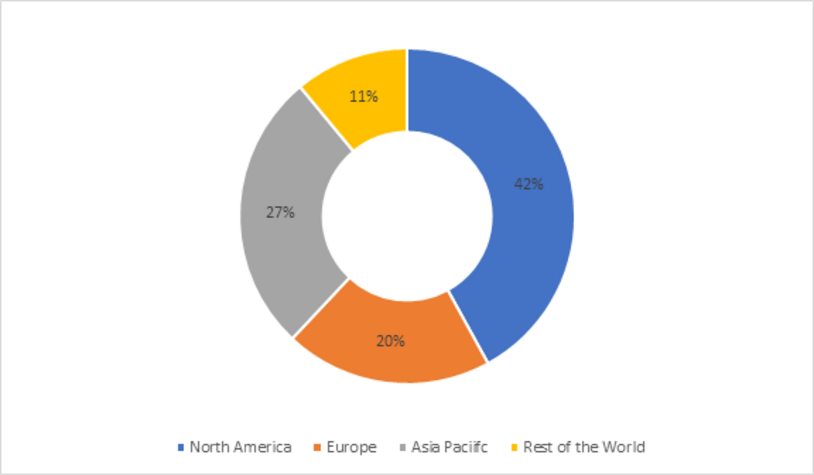 11%

42%

27%

20%

North America Europe Asia Paciifc Rest of the World