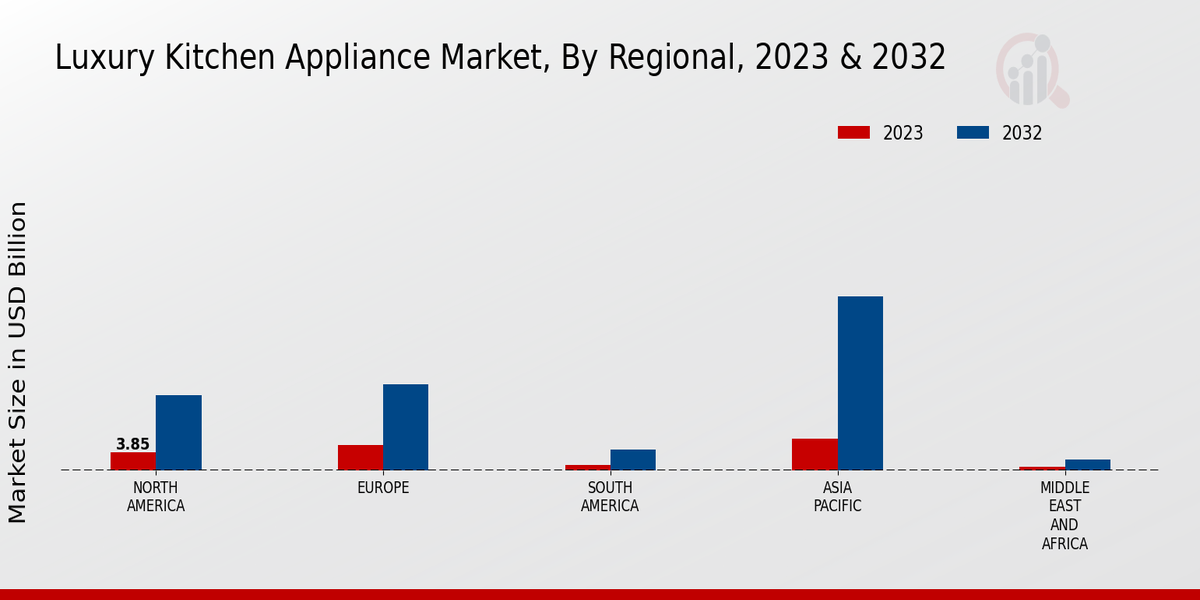 Luxury Kitchen Appliance Market, By Regional, 2023 & 2032

2023 2032

Market Size in USD Billion

3.85

NORTH AMERICA

EUROPE

SOUTH AMERICA

ASIA PACIFIC

MIDDLE EAST AND AFRICA