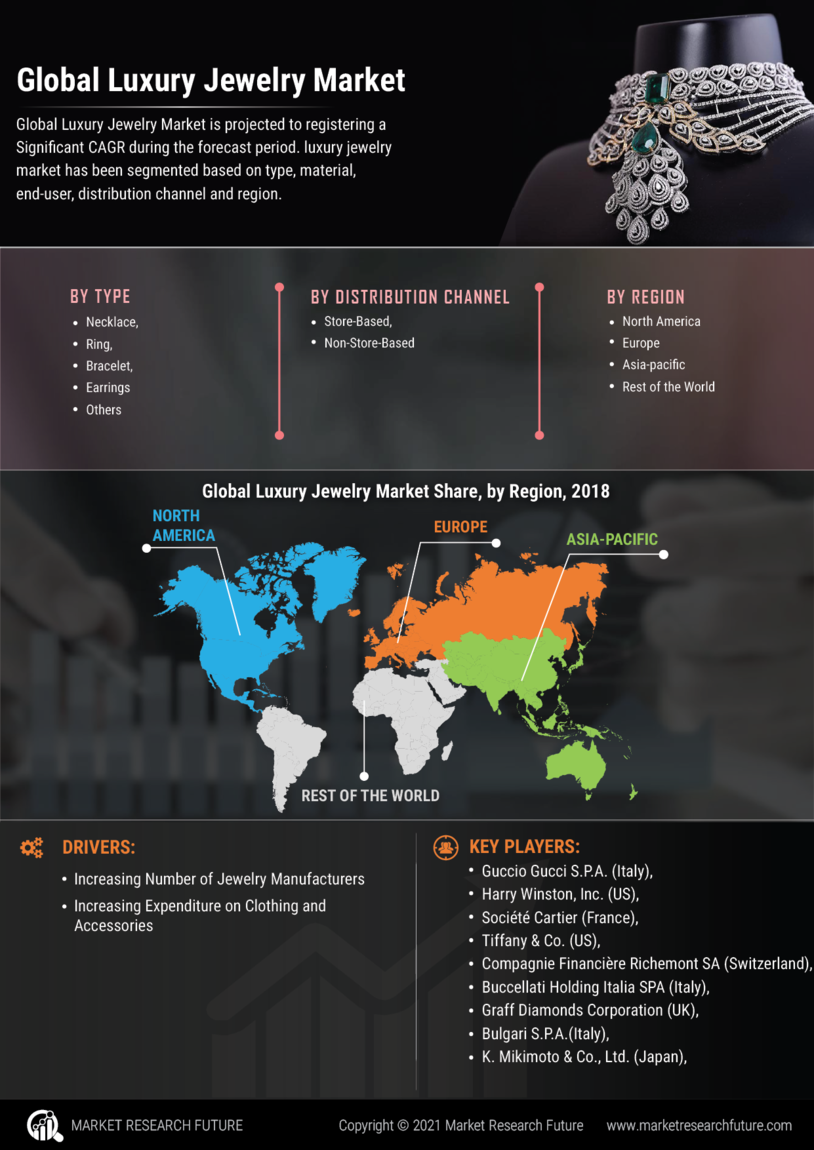 Global Luxury Jewelry Market

Global Luxury Jewelry Market is projected to registering a Significant CAGR during the forecast period. luxury jewelry market has been segmented based on type, material, end-user, distribution channel and region.

BY TYPE
- Necklace,
- Ring,
- Bracelet,
- Earrings
- Others

BY DISTRIBUTION CHANNEL
- Store-Based,
- Non-Store-Based

BY REGION
- North America
- Europe
- Asia-pacific
- Rest of the World

Global Luxury Jewelry Market Share, by Region, 2018

NORTH AMERICA

EUROPE

ASIA-PACIFIC

REST OF THE WORLD

DRIVERS:
- Increasing Number of Jewelry Manufacturers
- Increasing Expenditure on Clothing and Accessories

KEY PLAYERS:
- Guccio Gucci S.P.A. (Italy),
- Harry Winston, Inc. (US),
- Société Cartier (France),
- Tiffany & Co. (US),
- Compagnie Financière Richemont SA (Switzerland),
- Buccellati Holding Italia SPA (Italy),
- Graff Diamonds Corporation (UK),
- Bulgari S.P.A.(Italy),
- K. Mikimoto & Co., Ltd. (Japan),

MARKET RESEARCH FUTURE

Copyright © 2021 Market Research Future

www.marketresearchfuture.com