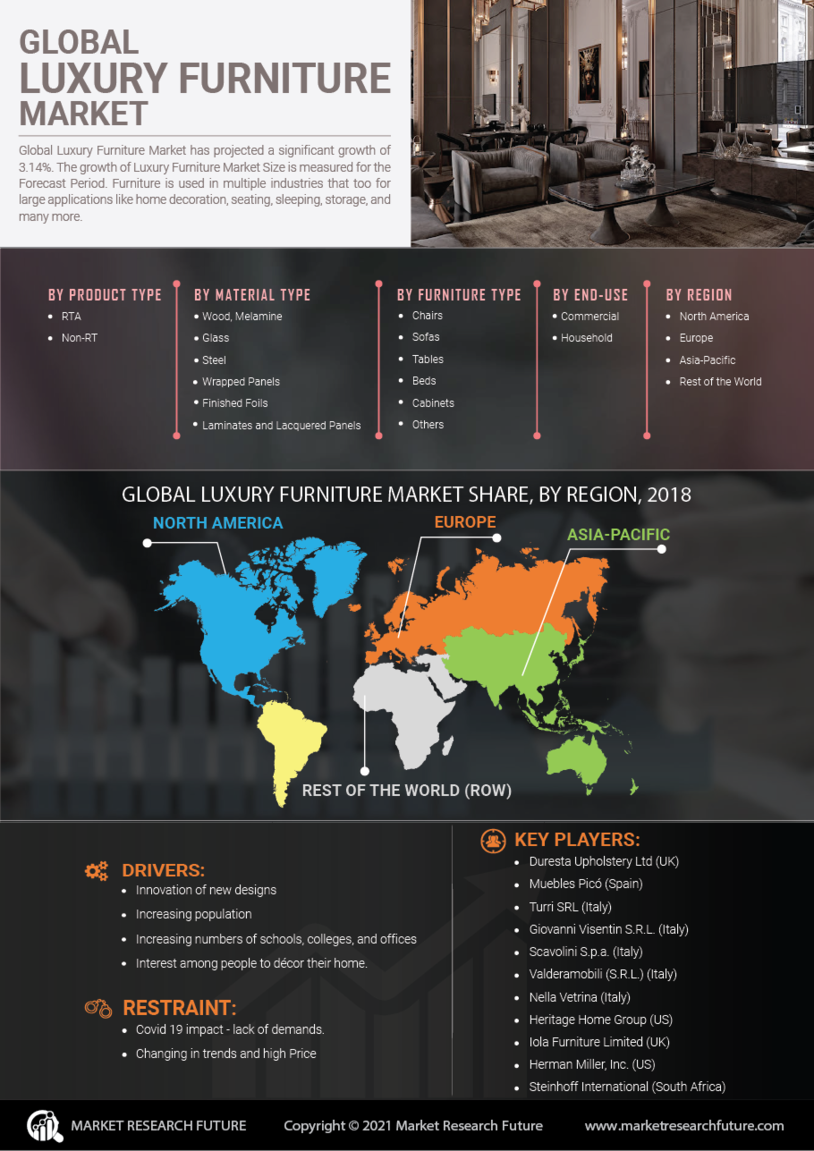 GLOBAL
LUXURY FURNITURE
MARKET

Global Luxury Furniture Market has projected a significant growth of 3.14%. The growth of Luxury Furniture Market Size is measured for the Forecast Period. Furniture is used in multiple industries that too for large applications like home decoration, seating, sleeping, storage, and many more.

BY PRODUCT TYPE
- RTA
- Non-RT

BY MATERIAL TYPE
- Wood, Melamine
- Glass
- Steel
- Wrapped Panels
- Finished Foils
- Laminates and Lacquered Panels

BY FURNITURE TYPE
- Chairs
- Sofas
- Tables
- Beds
- Cabinets
- Others

BY END-USE
- Commercial
- Household

BY REGION
- North America
- Europe
- Asia-Pacific
- Rest of the World

GLOBAL LUXURY FURNITURE MARKET SHARE, BY REGION, 2018

NORTH AMERICA
EUROPE
ASIA-PACIFIC
REST OF THE WORLD (ROW)

DRIVERS:
- Innovation of new designs
- Increasing population
- Increasing numbers of schools, colleges, and offices
- Interest among people to décor their home.

RESTRAINT:
- Covid 19 impact - lack of demands.
- Changing in trends and high Price

KEY PLAYERS:
- Duresta Upholstery Ltd (UK)
- Muebles Picó (Spain)
- Turri SRL (Italy)
- Giovanni Visentin S.R.L. (Italy)
- Scavolini S.p.a. (Italy)
- Valderamobili (S.R.L.) (Italy)
- Nella Vetrina (Italy)
- Heritage Home Group (US)
- Iola Furniture Limited (UK)
- Herman Miller, Inc. (US)
- Steinhoff International (South Africa)

MARKET RESEARCH FUTURE
Copyright © 2021 Market Research Future
www.marketresearchfuture.com