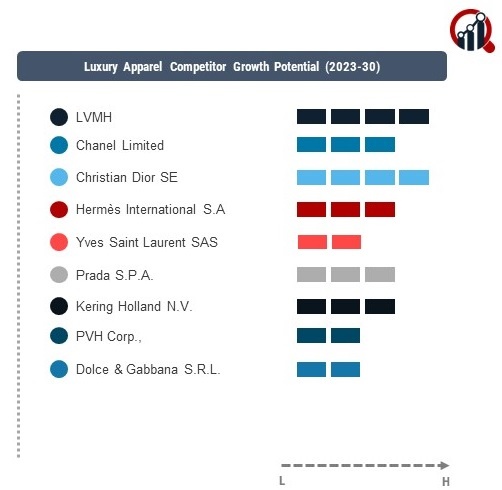 Luxury Apparel Competitor Growth Potential (2023-30)

LVMH

Chanel Limited

Christian Dior SE

Hermès International S.A

Yves Saint Laurent SAS

Prada S.P.A.

Kering Holland N.V.

PVH Corp.,

Dolce & Gabbana S.R.L.

L

H