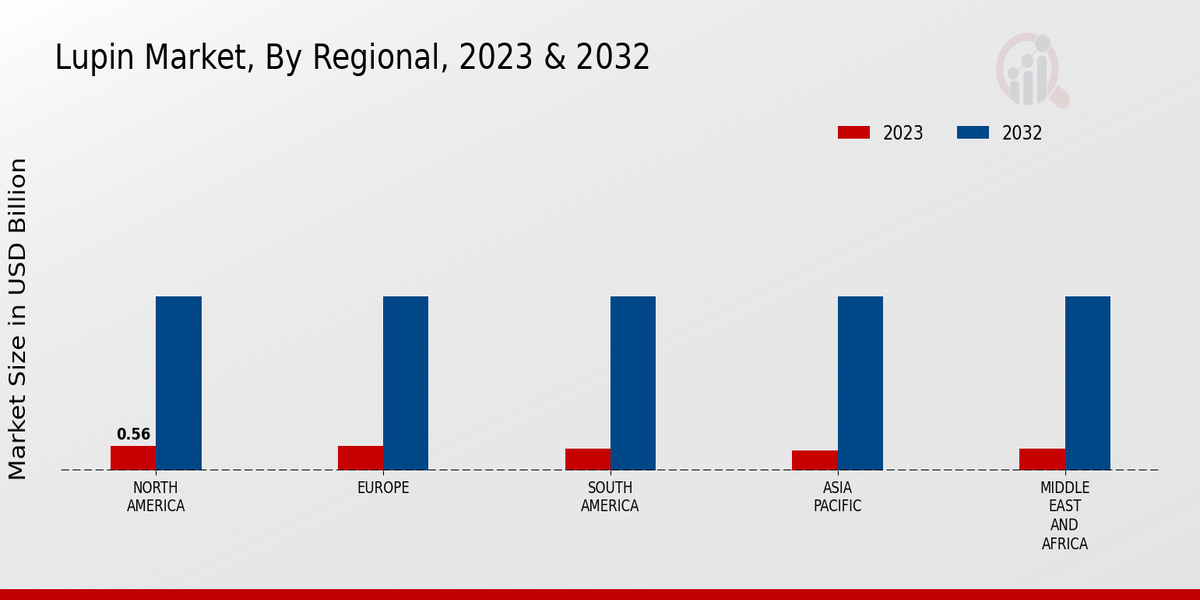 Lupin Market, By Regional, 2023 & 2032

2023
2032

Market Size in USD Billion

0.56

NORTH AMERICA
EUROPE
SOUTH AMERICA
ASIA PACIFIC
MIDDLE EAST AND AFRICA