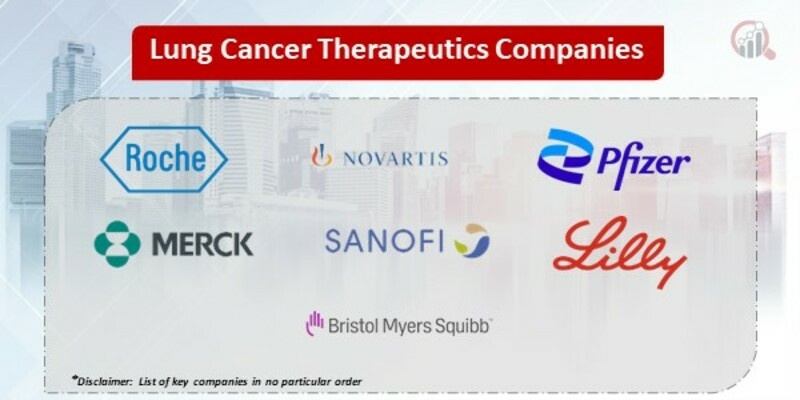 Lung Cancer Therapeutics Companies

Roche

NOVARTIS

Pfizer

MERCK

SANOFI

Lilly

Bristol Myers Squibb

*Disclaimer: List of key companies in no particular order