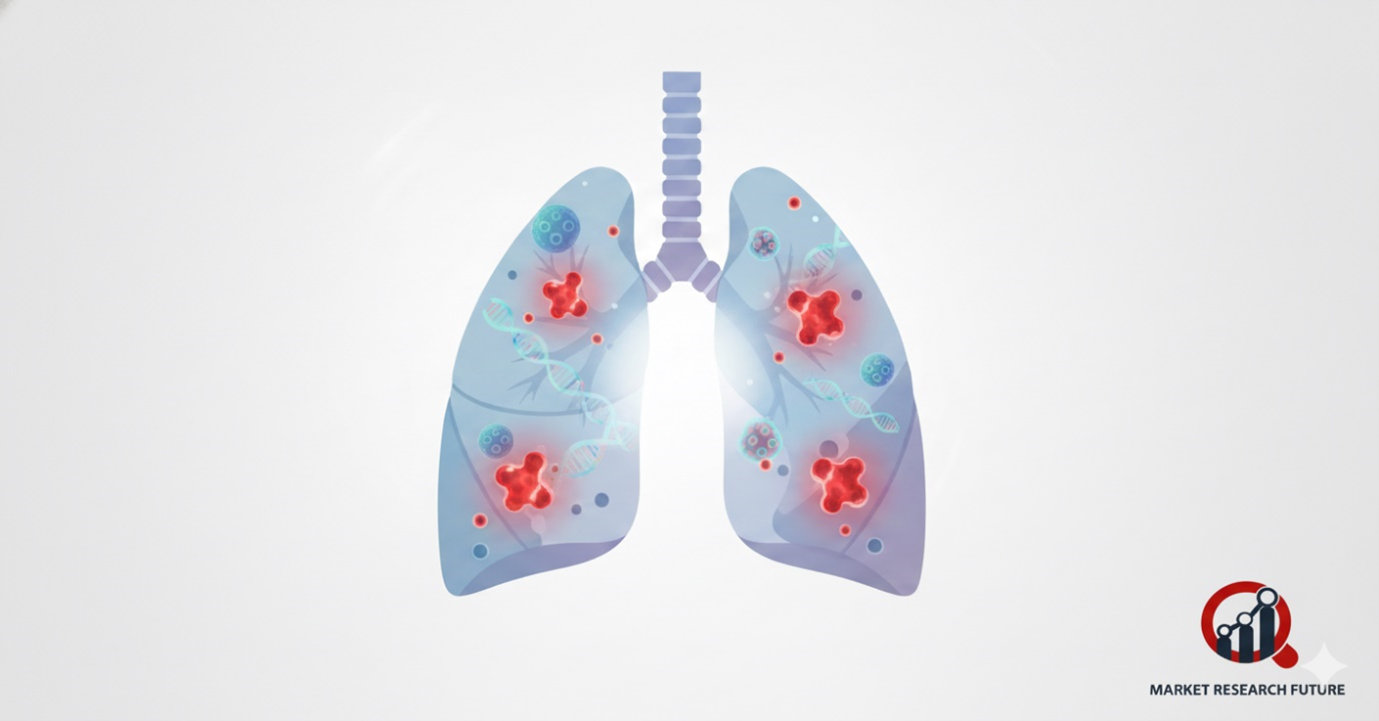 MARKET RESEARCH FUTURE