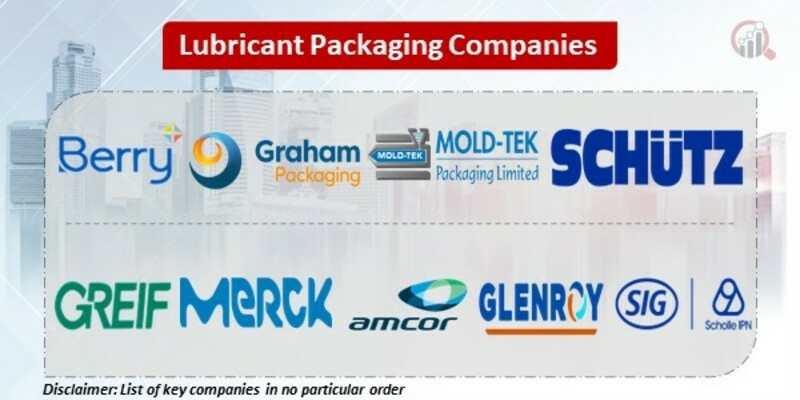 Lubricant Packaging Companies

Berry

Graham Packaging

MOLD-TEK

MOLD-TEK Packaging Limited

SCHÜTZ

GREIF

MERCK

amcor

GLENROY

SIG

Scholle IPN

Disclaimer: List of key companies in no particular order