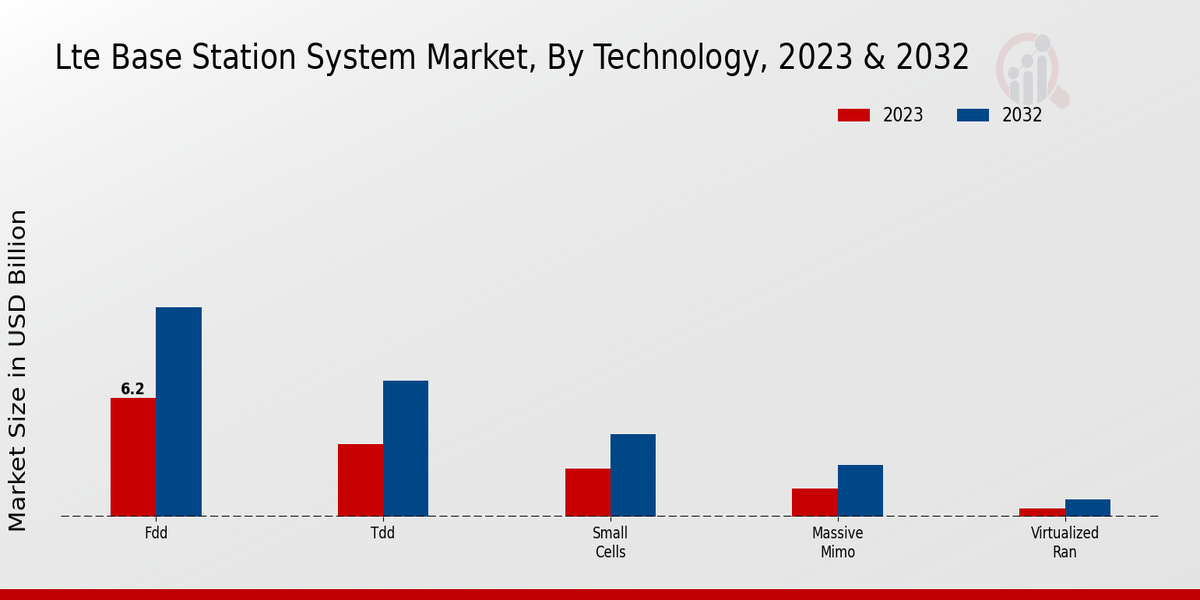 Lte Base Station System Market, By Technology, 2023 & 2032

2023 2032

Market Size in USD Billion

6.2

Fdd

Tdd

Small Cells

Massive Mimo

Virtualized Ran