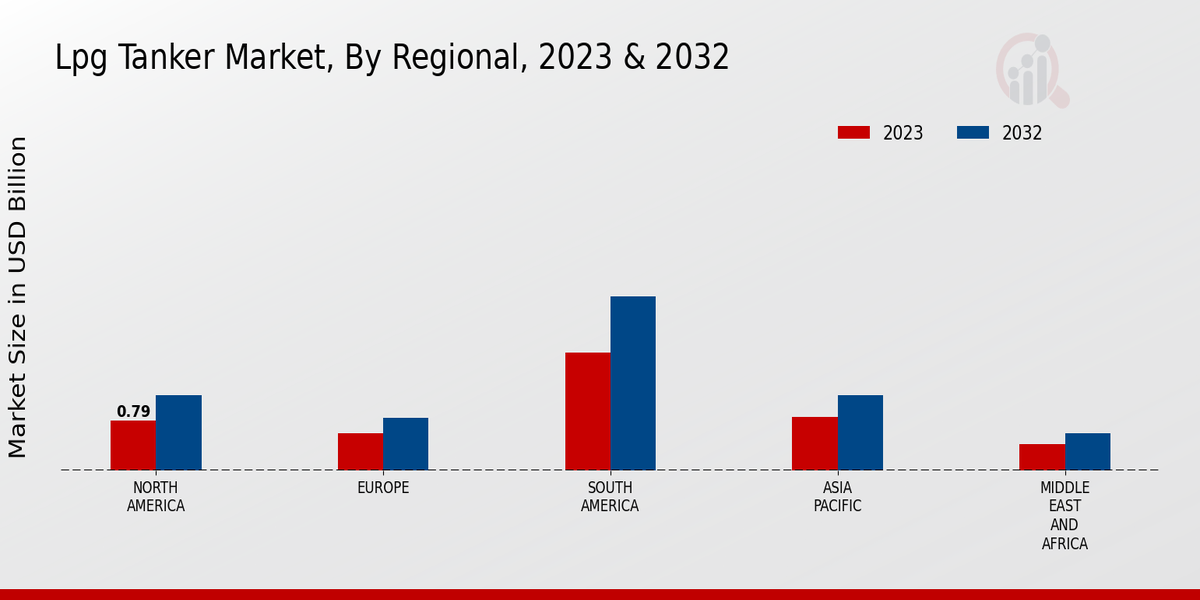 Lpg Tanker Market, By Regional, 2023 & 2032

2023
2032

Market Size in USD Billion

0.79

NORTH AMERICA
EUROPE
SOUTH AMERICA
ASIA PACIFIC
MIDDLE EAST AND AFRICA