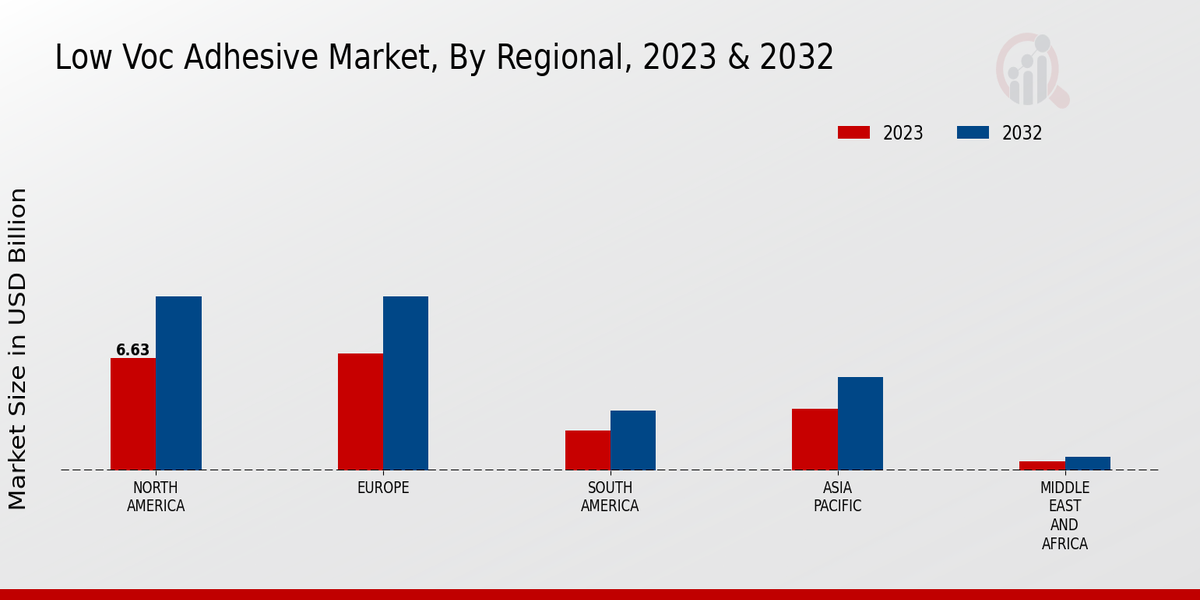 Low Voc Adhesive Market, By Regional, 2023 & 2032

2023
2032

Market Size in USD Billion

6.63

NORTH AMERICA

EUROPE

SOUTH AMERICA

ASIA PACIFIC

MIDDLE EAST AND AFRICA