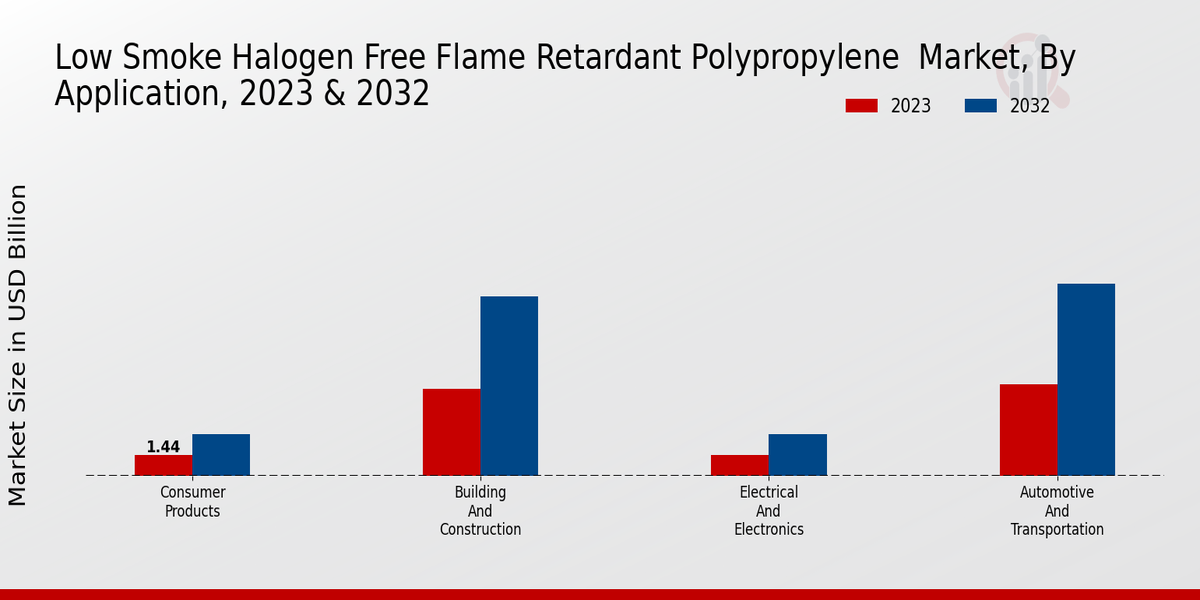 Low Smoke Halogen Free Flame Retardant Polypropylene Market, By Application, 2023 & 2032

2023
2032

Market Size in USD Billion

1.44

Consumer Products
Building And Construction
Electrical And Electronics
Automotive And Transportation