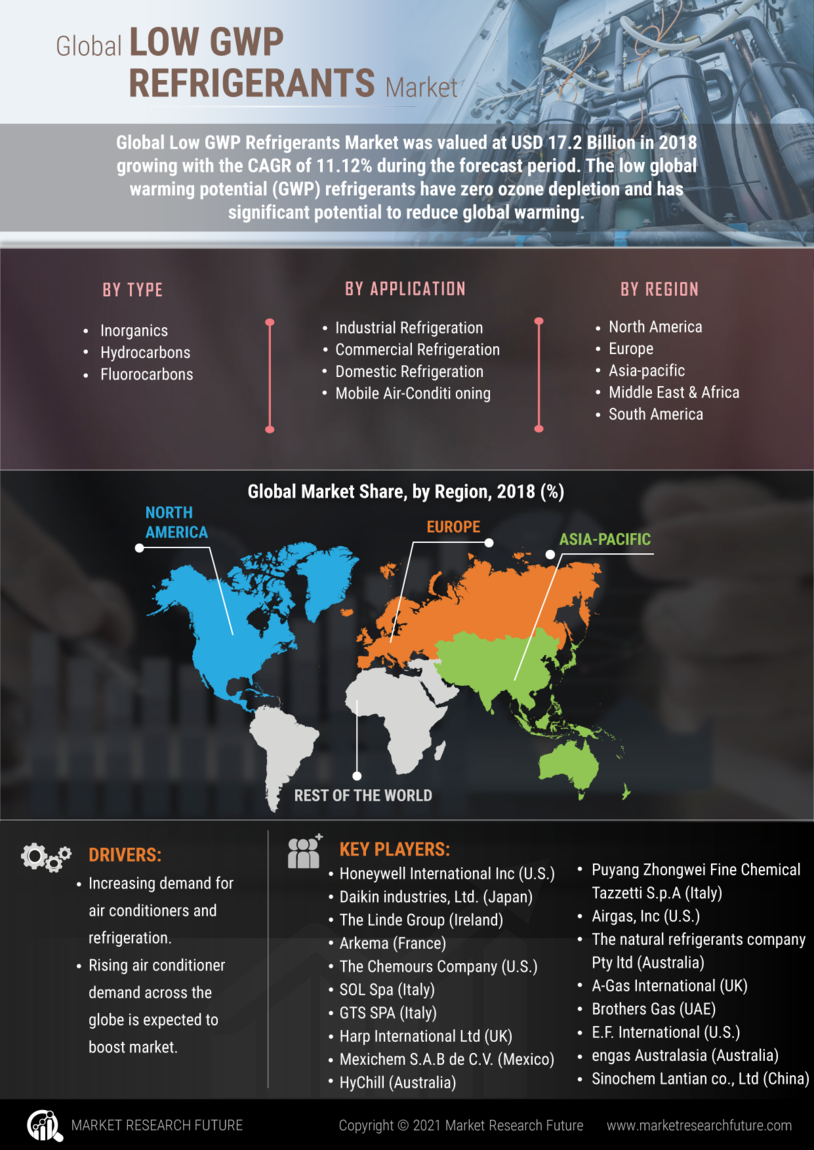 Global LOW GWP REFRIGERANTS Market

Global Low GWP Refrigerants Market was valued at USD 17.2 Billion in 2018 growing with the CAGR of 11.12% during the forecast period. The low global warming potential (GWP) refrigerants have zero ozone depletion and has significant potential to reduce global warming.

BY TYPE
- Inorganics
- Hydrocarbons
- Fluorocarbons

BY APPLICATION
- Industrial Refrigeration
- Commercial Refrigeration
- Domestic Refrigeration
- Mobile Air-Conditi oning

BY REGION
- North America
- Europe
- Asia-pacific
- Middle East & Africa
- South America

Global Market Share, by Region, 2018 (%)

NORTH AMERICA
EUROPE
ASIA-PACIFIC
REST OF THE WORLD

DRIVERS:
- Increasing demand for air conditioners and refrigeration.
- Rising air conditioner demand across the globe is expected to boost market.

KEY PLAYERS:
- Honeywell International Inc (U.S.)
- Daikin industries, Ltd. (Japan)
- The Linde Group (Ireland)
- Arkema (France)
- The Chemours Company (U.S.)
- SOL Spa (Italy)
- GTS SPA (Italy)
- Harp International Ltd (UK)
- Mexichem S.A.B de C.V. (Mexico)
- HyChill (Australia)
- Puyang Zhongwei Fine Chemical Tazzetti S.p.A (Italy)
- Airgas, Inc (U.S.)
- The natural refrigerants company Pty ltd (Australia)
- A-Gas International (UK)
- Brothers Gas (UAE)
- E.F. International (U.S.)
- engas Australasia (Australia)
- Sinochem Lantian co., Ltd (China)

MARKET RESEARCH FUTURE
Copyright © 2021 Market Research Future
www.marketresearchfuture.com