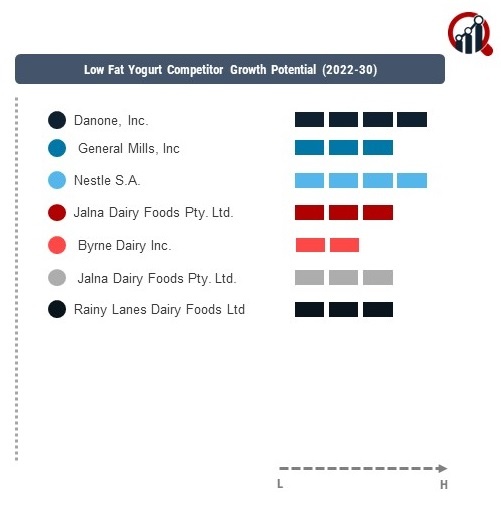 Low Fat Yogurt Competitor Growth Potential (2022-30)

Danone, Inc.

General Mills, Inc

Nestle S.A.

Jalna Dairy Foods Pty. Ltd.

Byrne Dairy Inc.

Jalna Dairy Foods Pty. Ltd.

Rainy Lanes Dairy Foods Ltd

L

H