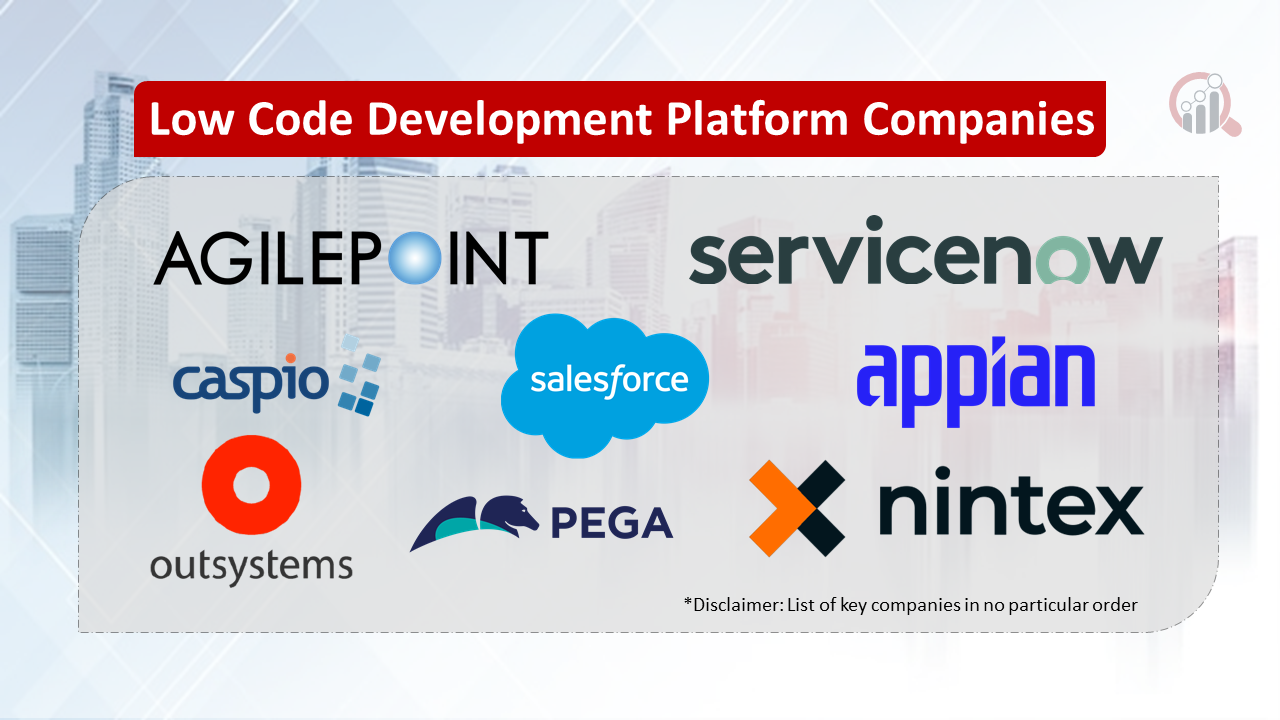 Low Code Development Platform Companies

AGILEPOINT

servicenow

caspio

salesforce

appian

outsystems

PEGA

nintex

*Disclaimer: List of key companies in no particular order