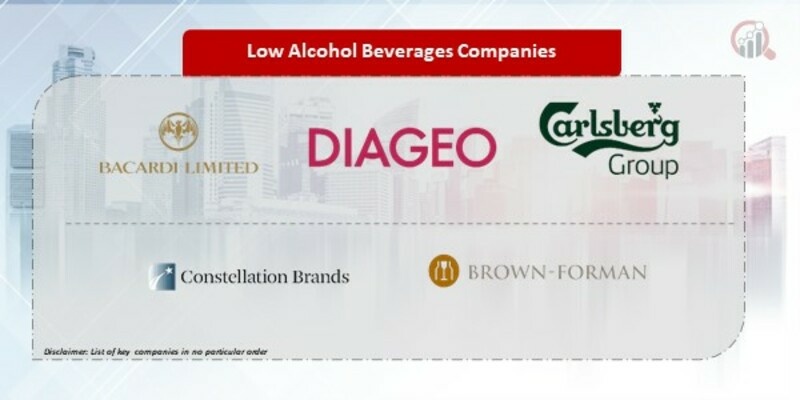 Low Alcohol Beverages Companies

BACARDI LIMITED

DIAGEO

Carlsberg Group

Constellation Brands

BROWN-FORMAN

Disclaimer: List of key companies in no particular order