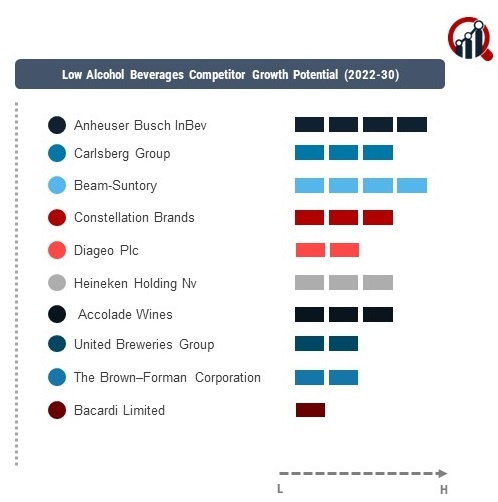 Low Alcohol Beverages Competitor Growth Potential (2022-30)

Anheuser Busch InBev
Carlsberg Group
Beam-Suntory
Constellation Brands
Diageo Plc
Heineken Holding Nv
Accolade Wines
United Breweries Group
The Brown–Forman Corporation
Bacardi Limited

L
H