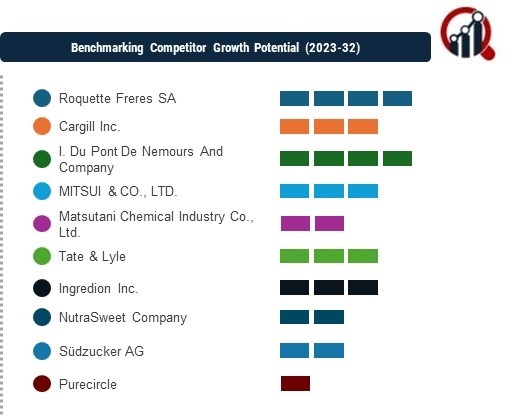 Benchmarking Competitor Growth Potential (2023-32)

Roquette Freres SA

Cargill Inc.

I. Du Pont De Nemours And Company

MITSUI & CO., LTD.

Matsutani Chemical Industry Co., Ltd.

Tate & Lyle

Ingredion Inc.

NutraSweet Company

Südzucker AG

Purecircle