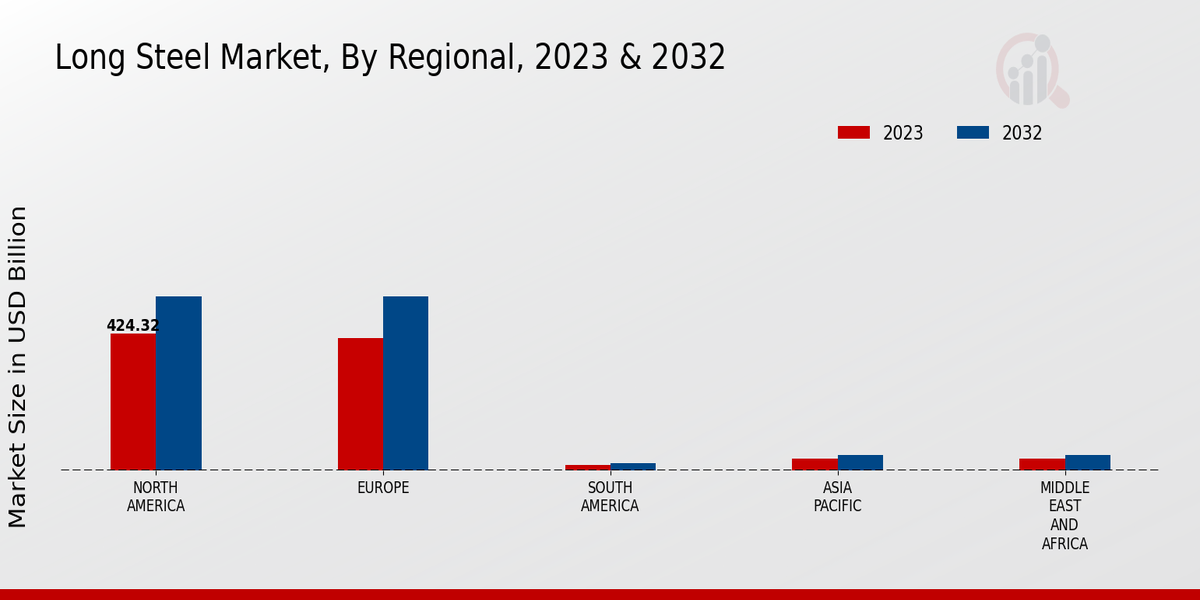 Long Steel Market, By Regional, 2023 & 2032

2023
2032

Market Size in USD Billion

424.32

NORTH AMERICA
EUROPE
SOUTH AMERICA
ASIA PACIFIC
MIDDLE EAST AND AFRICA