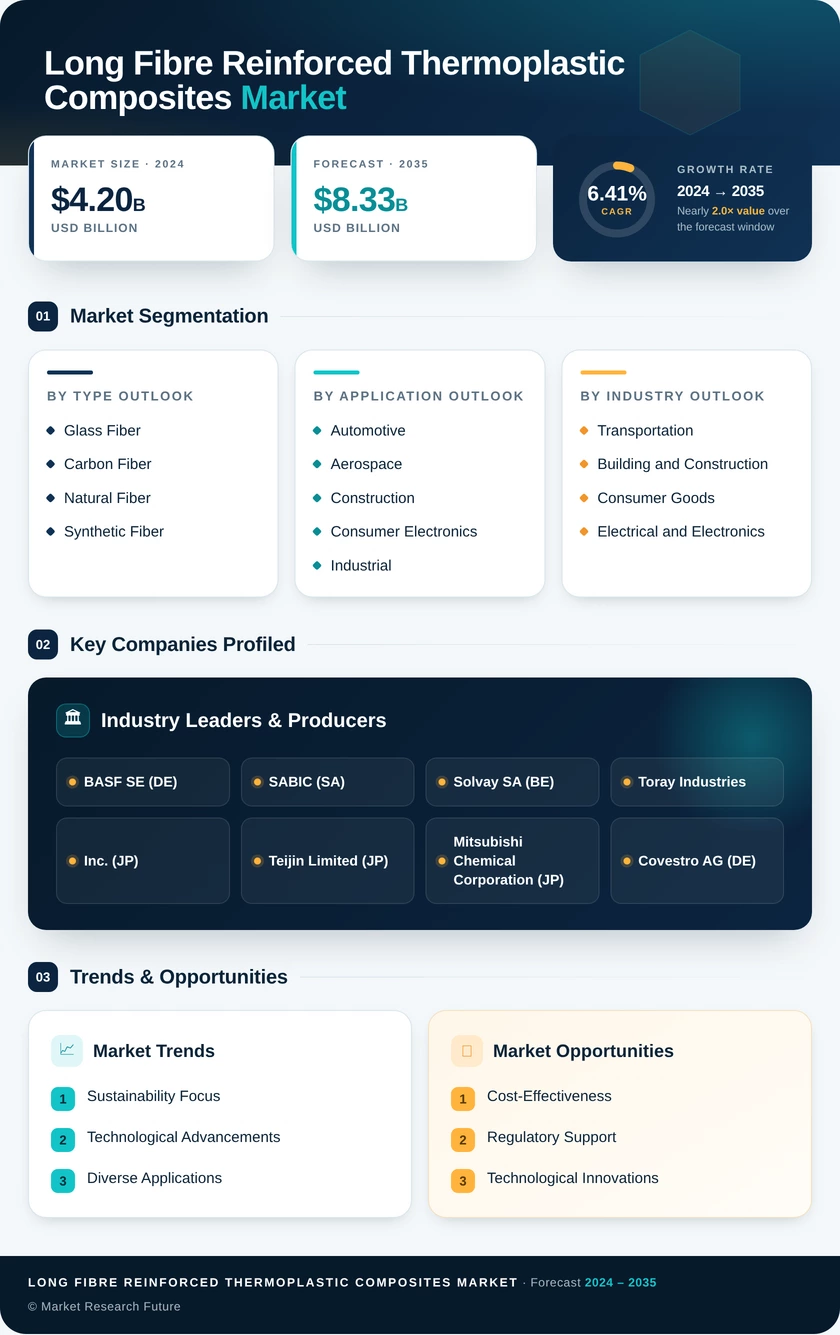 Long Fibre Reinforced Thermoplastic Composites Market

MARKET SIZE · 2024
$4.20B
USD BILLION

FORECAST · 2035
$8.33B
USD BILLION

6.41%
CAGR
GROWTH RATE
2024 → 2035
Nearly 2.0× value over the forecast window

01 Market Segmentation

BY TYPE OUTLOOK
Glass Fiber
Carbon Fiber
Natural Fiber
Synthetic Fiber

BY APPLICATION OUTLOOK
Automotive
Aerospace
Construction
Consumer Electronics
Industrial

BY INDUSTRY OUTLOOK
Transportation
Building and Construction
Consumer Goods
Electrical and Electronics

02 Key Companies Profiled

Industry Leaders & Producers

BASF SE (DE)
SABIC (SA)
Solvay SA (BE)
Toray Industries
Inc. (JP)
Teijin Limited (JP)
Mitsubishi Chemical Corporation (JP)
Covestro AG (DE)

03 Trends & Opportunities

Market Trends
1 Sustainability Focus
2 Technological Advancements
3 Diverse Applications

Market Opportunities
1 Cost-Effectiveness
2 Regulatory Support
3 Technological Innovations

LONG FIBRE REINFORCED THERMOPLASTIC COMPOSITES MARKET · Forecast 2024 – 2035
© Market Research Future