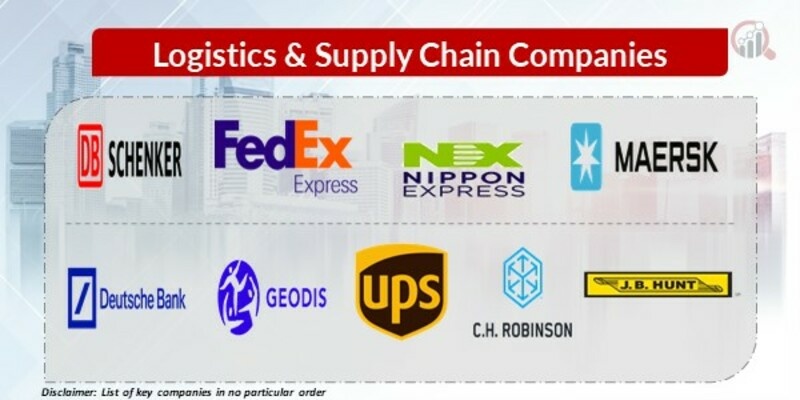 Logistics & Supply Chain Companies

DB SCHENKER

FedEx Express

NX NIPPON EXPRESS

MAERSK

Deutsche Bank

GEODIS

ups

C.H. ROBINSON

J.B. HUNT

Disclaimer: List of key companies in no particular order