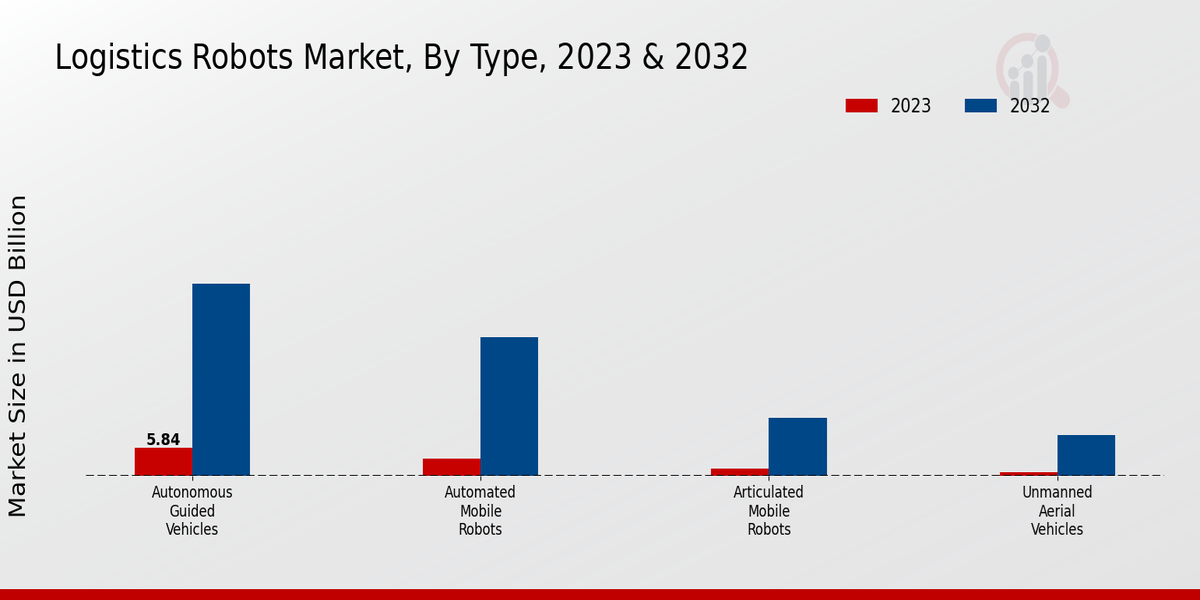 Logistics Robots Market, By Type, 2023 & 2032

2023 2032

Market Size in USD Billion

5.84

Autonomous Guided Vehicles

Automated Mobile Robots

Articulated Mobile Robots

Unmanned Aerial Vehicles