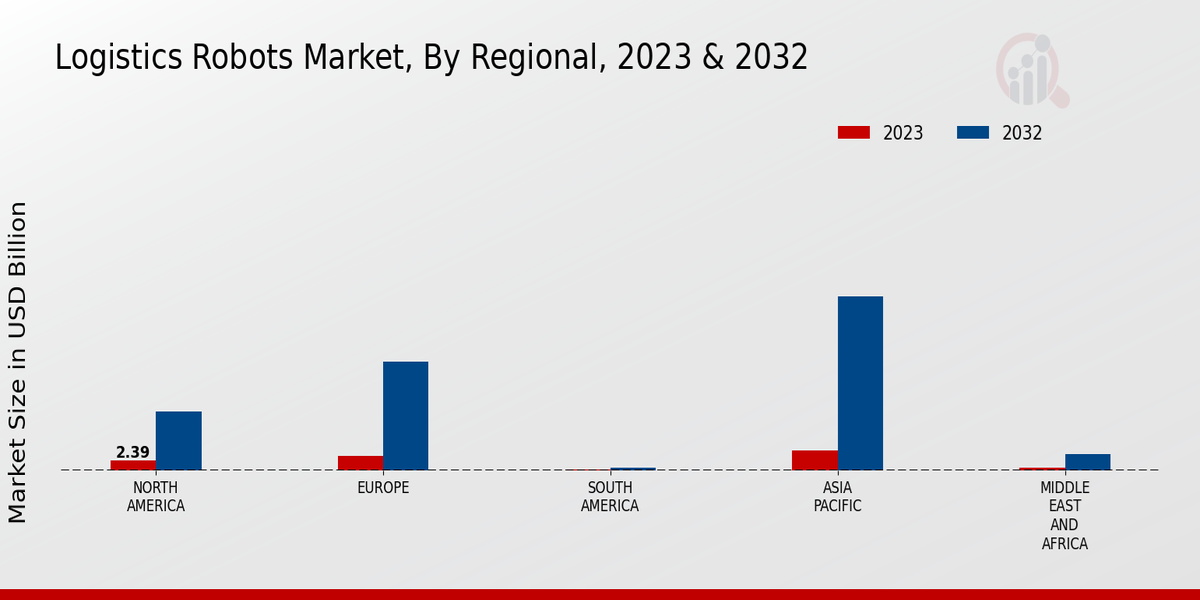 Logistics Robots Market, By Regional, 2023 & 2032

2023 2032

Market Size in USD Billion

2.39

NORTH AMERICA

EUROPE

SOUTH AMERICA

ASIA PACIFIC

MIDDLE EAST AND AFRICA