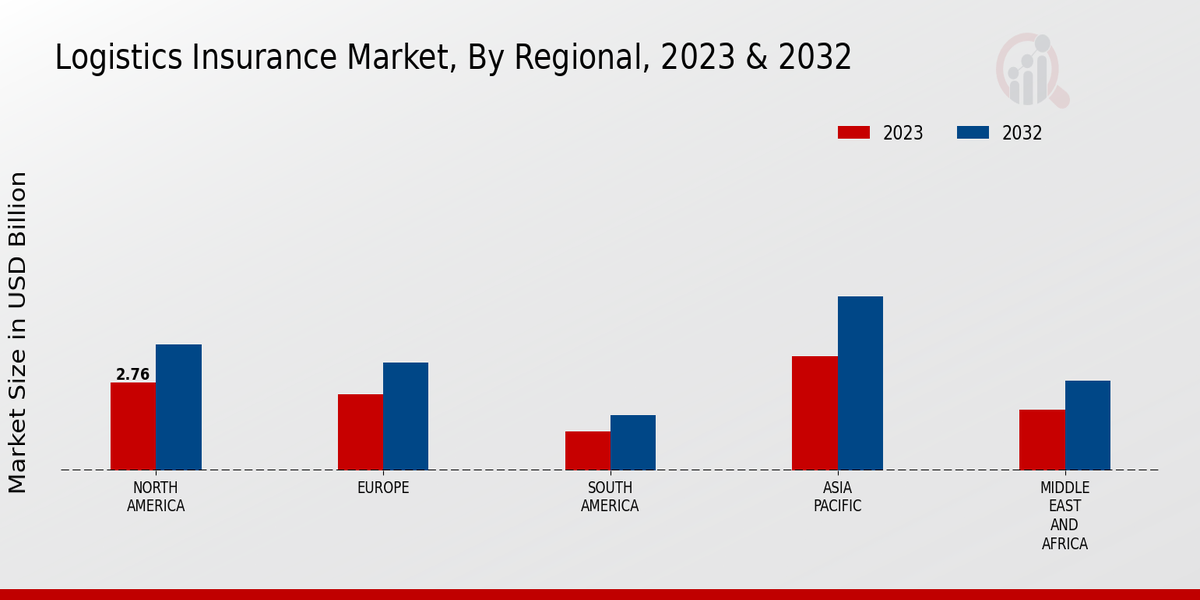 Logistics Insurance Market, By Regional, 2023 & 2032

2023 2032

Market Size in USD Billion

2.76

NORTH AMERICA
EUROPE
SOUTH AMERICA
ASIA PACIFIC
MIDDLE EAST AND AFRICA