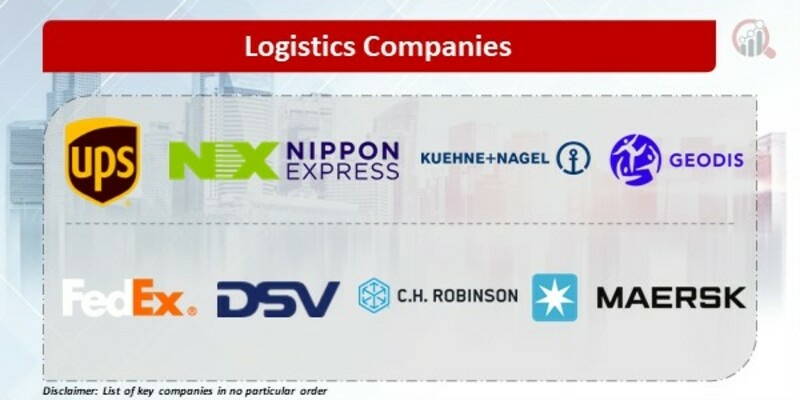 Logistics Companies

ups

NX NIPPON EXPRESS

KUEHNE+NAGEL

GEODIS

FedEx.

DSV

C.H. ROBINSON

MAERSK

Disclaimer: List of key companies in no particular order