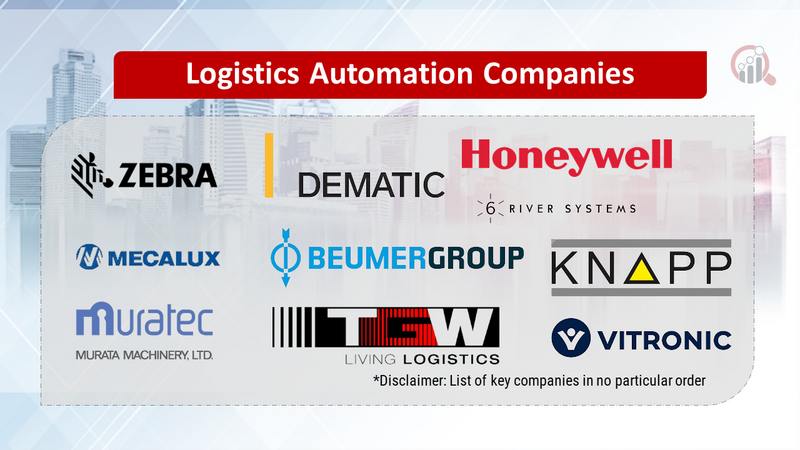 Logistics Automation Companies

ZEBRA

DEMATIC

Honeywell

6 RIVER SYSTEMS

MECALUX

BEUMERGROUP

KNAPP

muratec
MURATA MACHINERY, LTD.

TGW
LIVING LOGISTICS

VITRONIC

*Disclaimer: List of key companies in no particular order