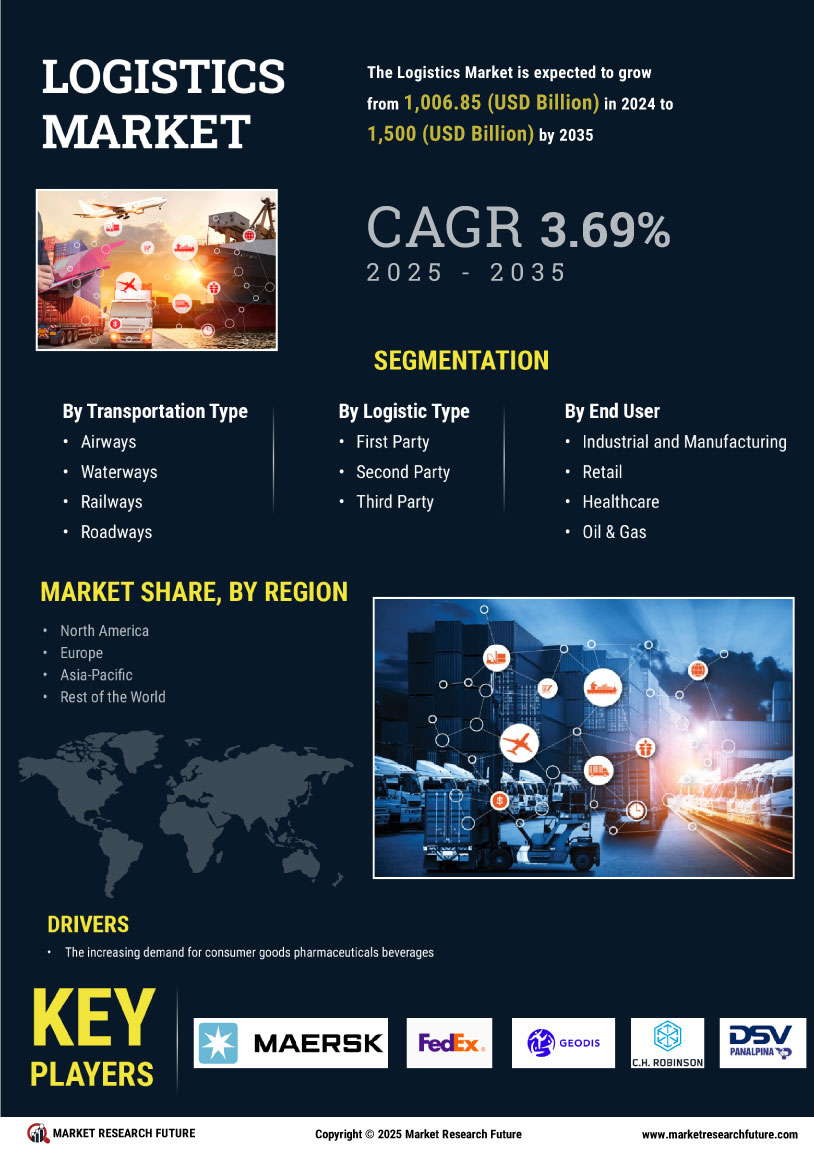 LOGISTICS MARKET

The Logistics Market is expected to grow from 1,006.85 (USD Billion) in 2024 to 1,500 (USD Billion) by 2035

CAGR 3.69%
2025 - 2035

SEGMENTATION

By Transportation Type
• Airways
• Waterways
• Railways
• Roadways

By Logistic Type
• First Party
• Second Party
• Third Party

By End User
• Industrial and Manufacturing
• Retail
• Healthcare
• Oil & Gas

MARKET SHARE, BY REGION
• North America
• Europe
• Asia-Pacific
• Rest of the World

DRIVERS
• The increasing demand for consumer goods pharmaceuticals beverages

KEY PLAYERS

MAERSK

FedEx.

GEODIS

C.H. ROBINSON

DSV PANALPINA

MARKET RESEARCH FUTURE

Copyright © 2025 Market Research Future

www.marketresearchfuture.com