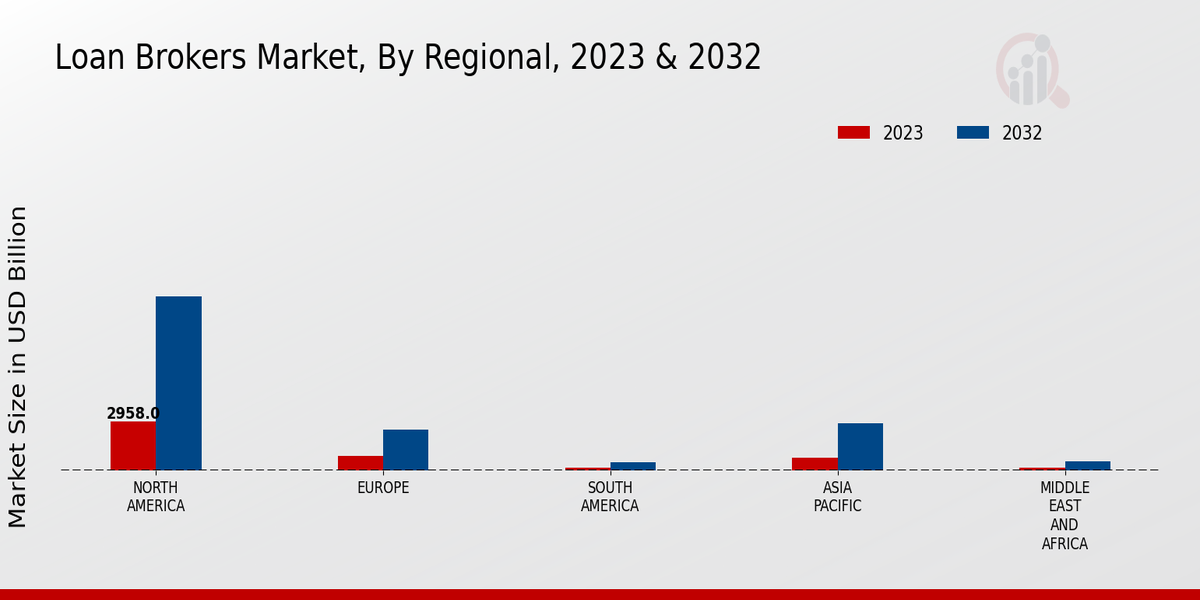 Loan Brokers Market, By Regional, 2023 & 2032

2023
2032

Market Size in USD Billion

2958.0

NORTH AMERICA

EUROPE

SOUTH AMERICA

ASIA PACIFIC

MIDDLE EAST AND AFRICA