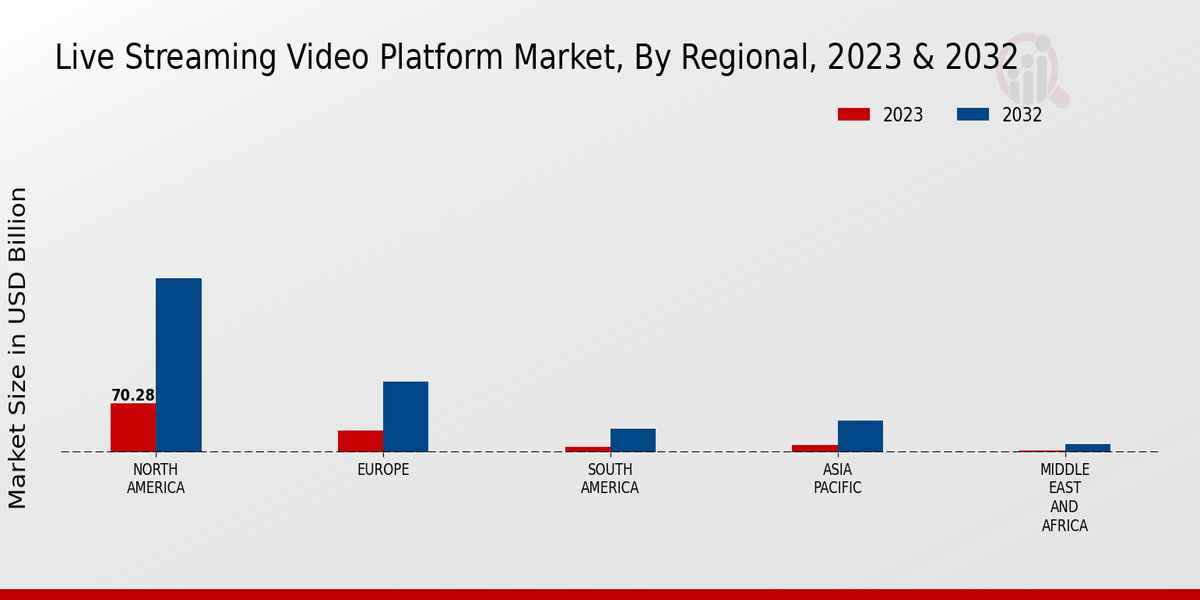 Live Streaming Video Platform Market, By Regional, 2023 & 2032

2023
2032

Market Size in USD Billion

70.28

NORTH AMERICA
EUROPE
SOUTH AMERICA
ASIA PACIFIC
MIDDLE EAST AND AFRICA