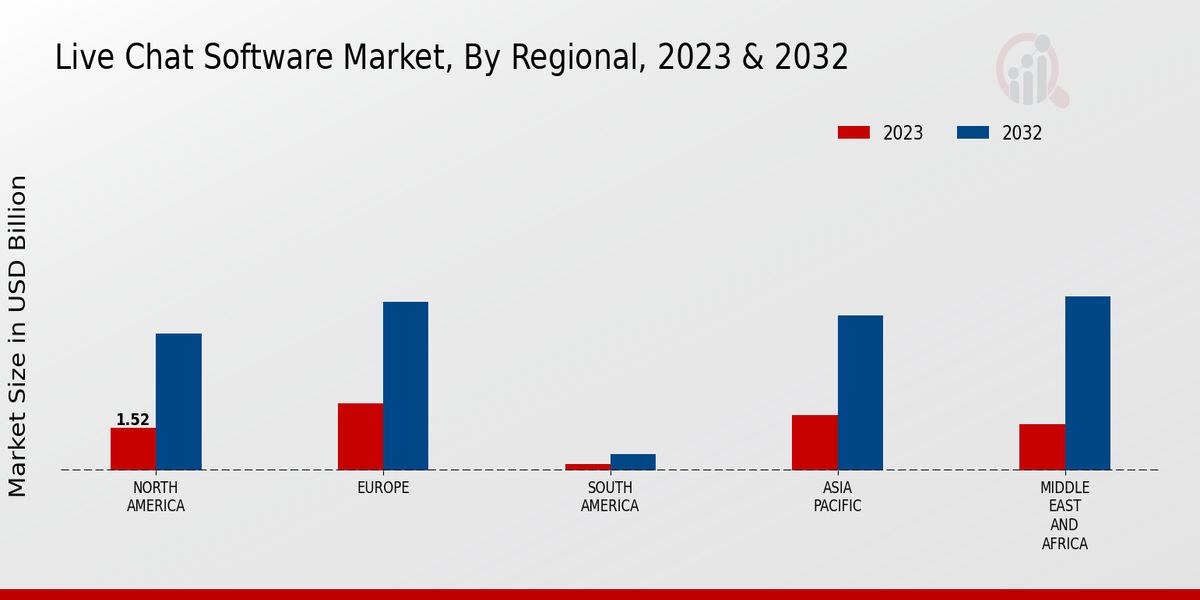 Live Chat Software Market, By Regional, 2023 & 2032

2023
2032

Market Size in USD Billion

1.52

NORTH AMERICA
EUROPE
SOUTH AMERICA
ASIA PACIFIC
MIDDLE EAST AND AFRICA